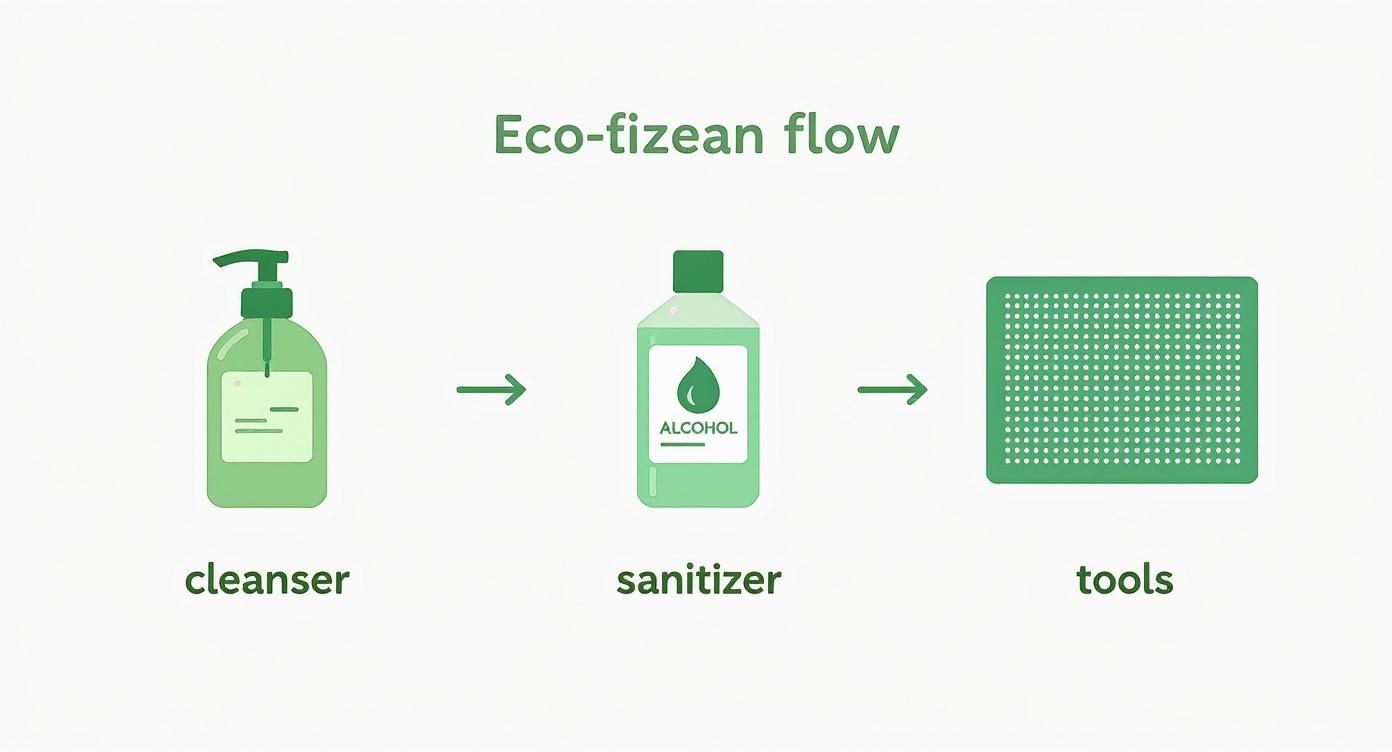 Eco-fizean flow

ALCOHOL

cleanser

sanitizer

tools