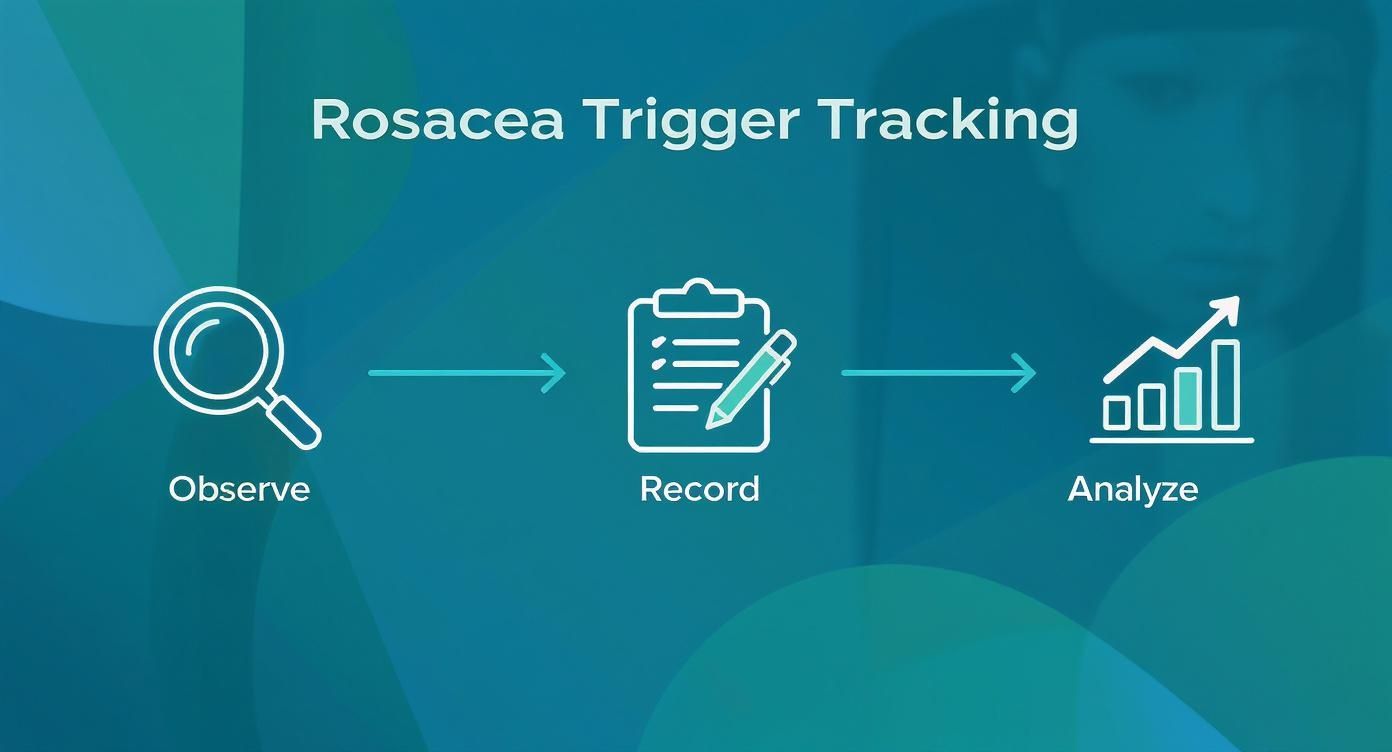 Rosacea Trigger Tracking

Observe

Record

Analyze