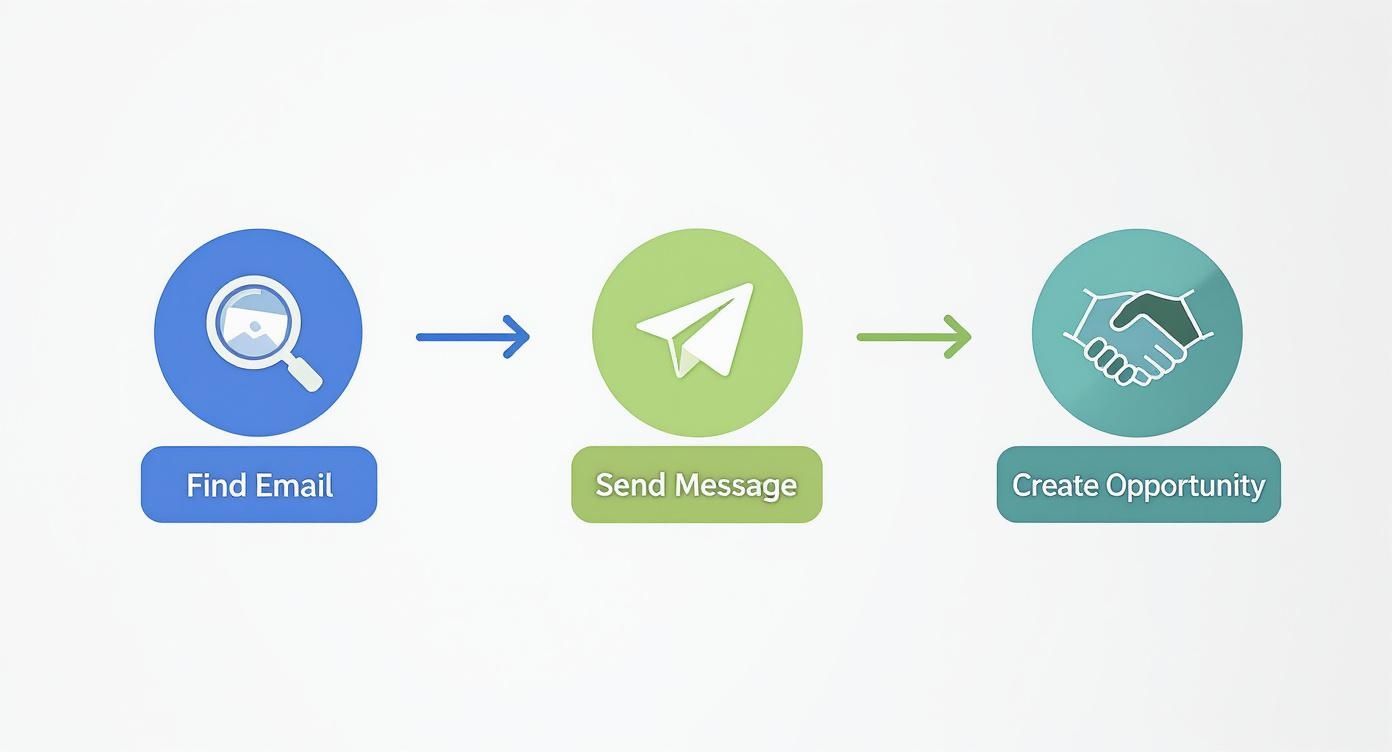 Find Email

Send Message

Create Opportunity