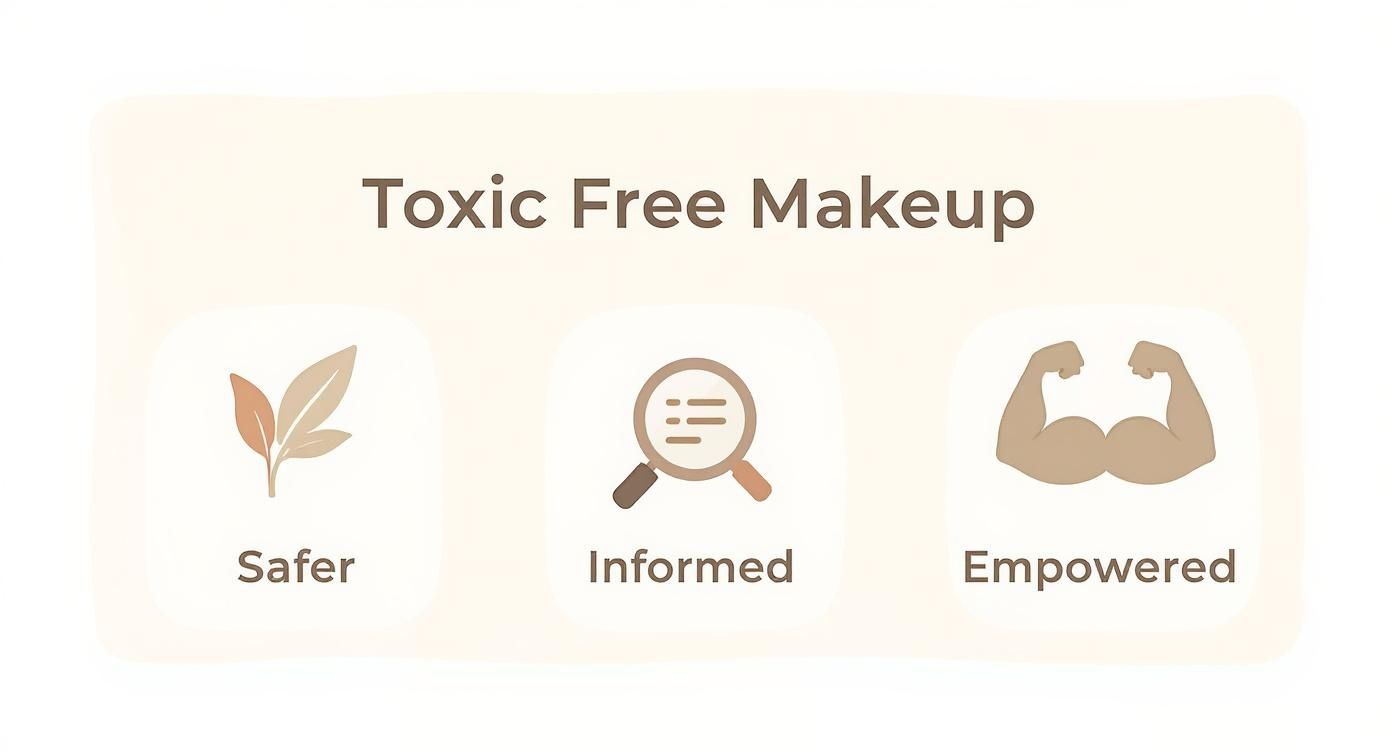 Toxic Free Makeup

Safer

Informed

Empowered