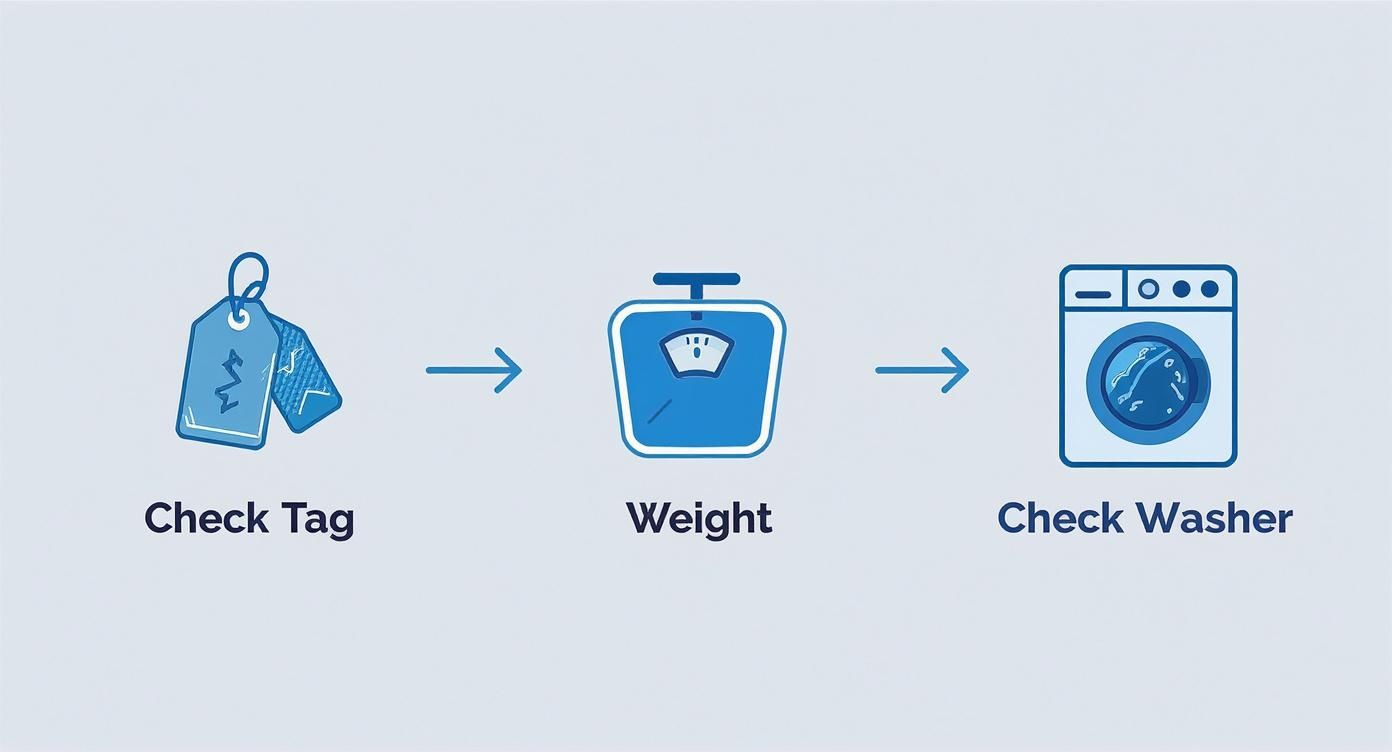 Check Tag

Weight

Check Washer