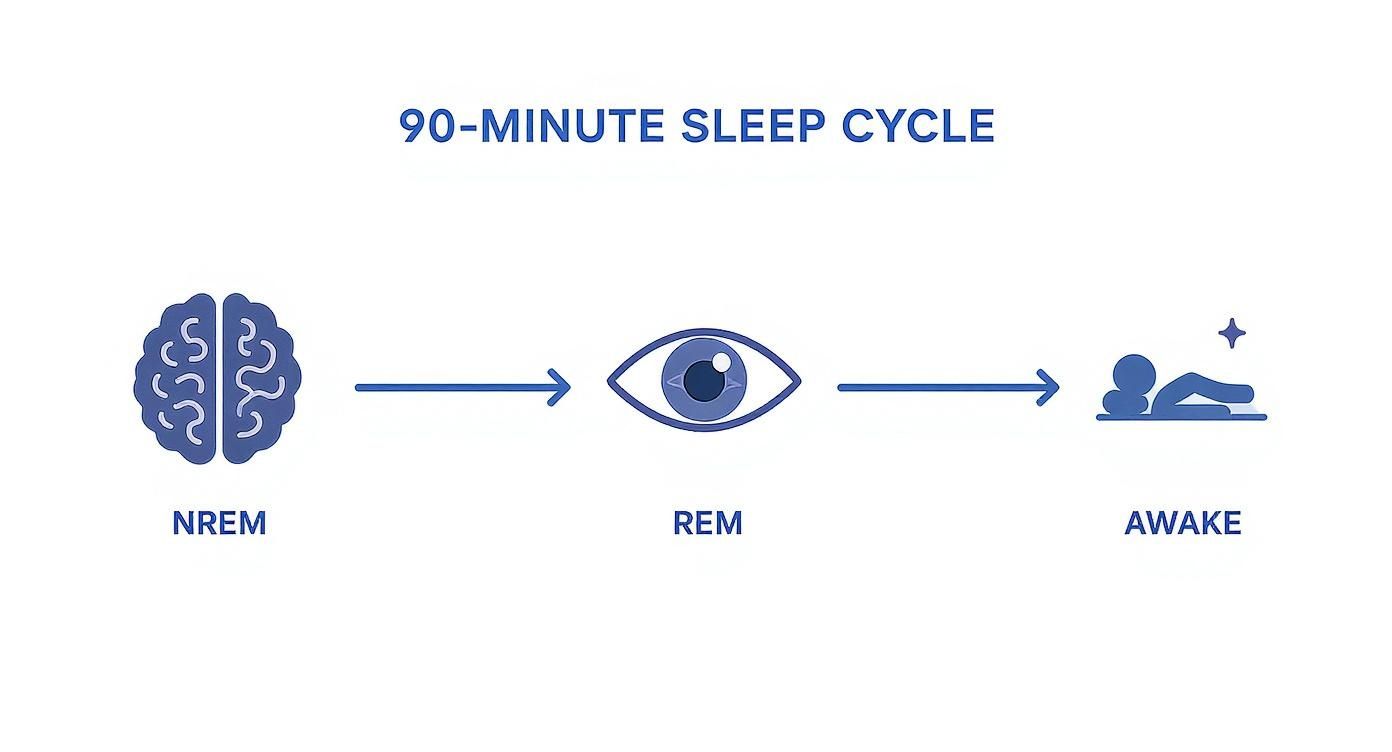 90-MINUTE SLEEP CYCLE

NREM

REM

AWAKE