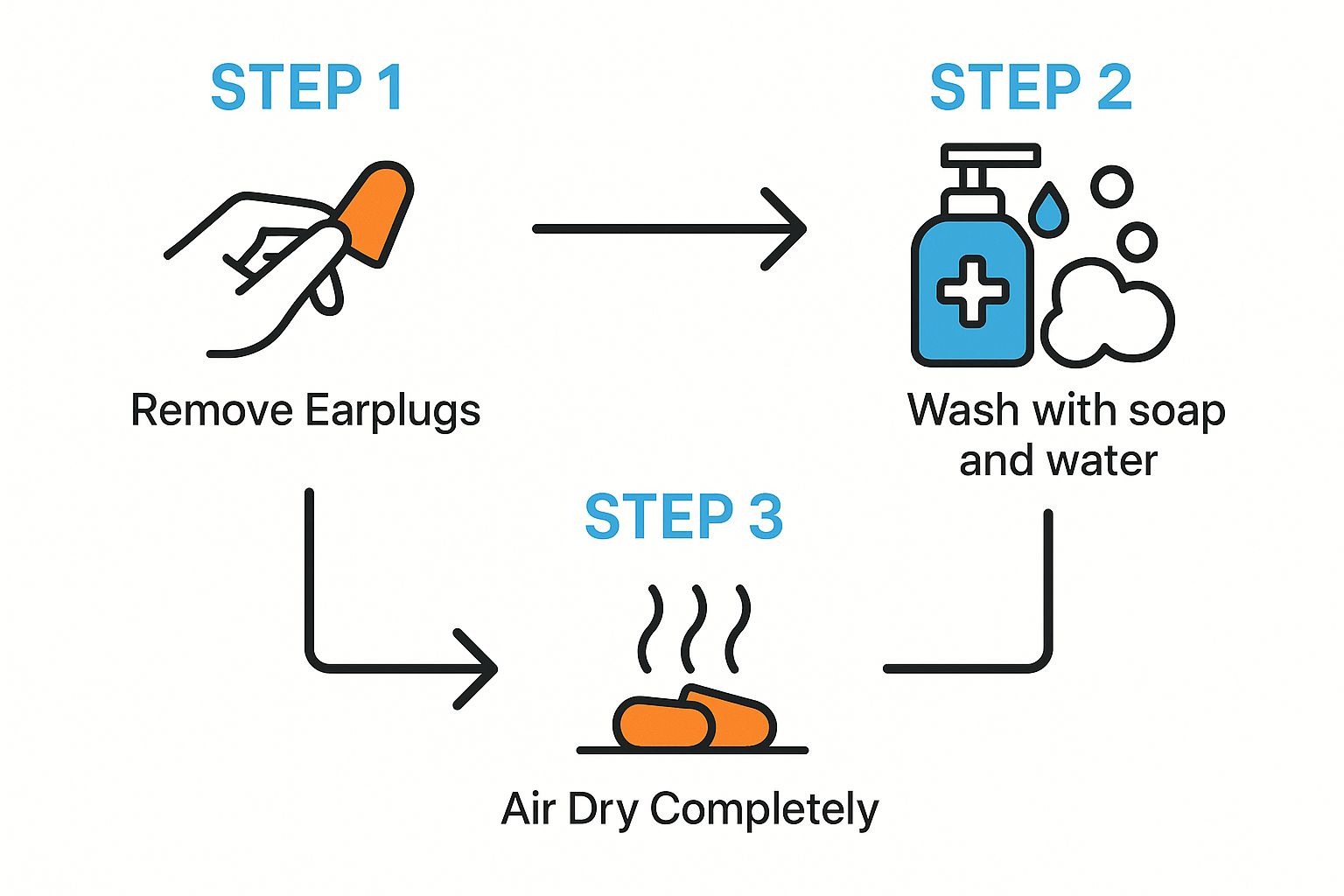 STEP 1

Remove Earplugs

STEP 2

Wash with soap and water

STEP 3

Air Dry Completely