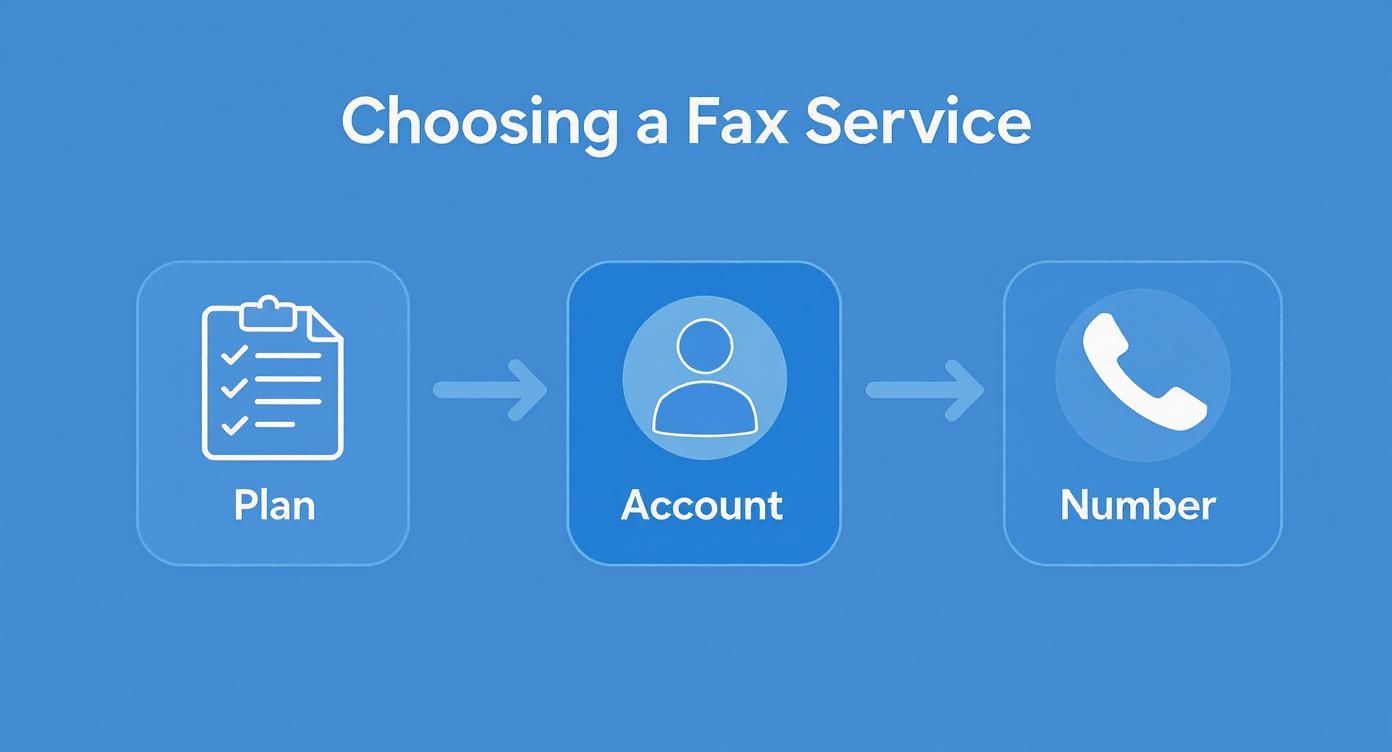 Choosing a Fax Service

Plan

Account

Number