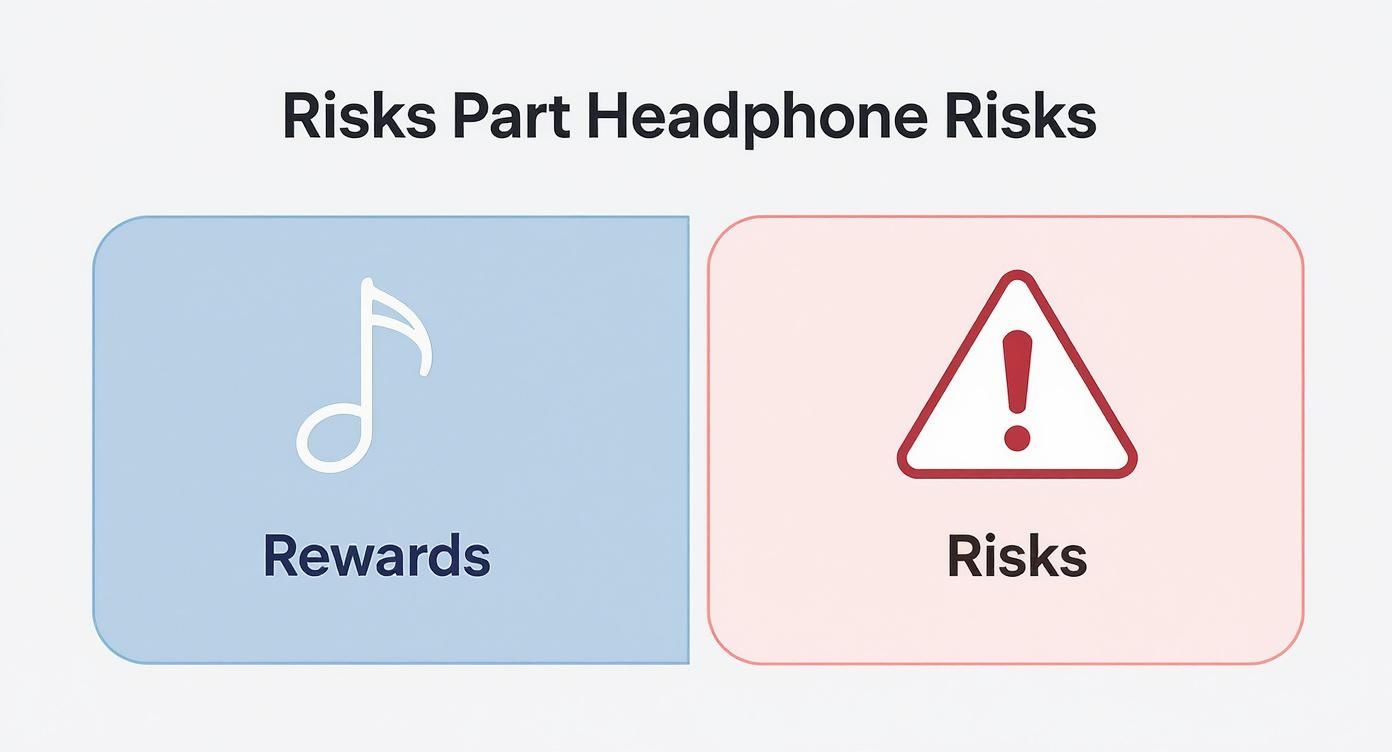 Risks Part Headphone Risks

Rewards

Risks