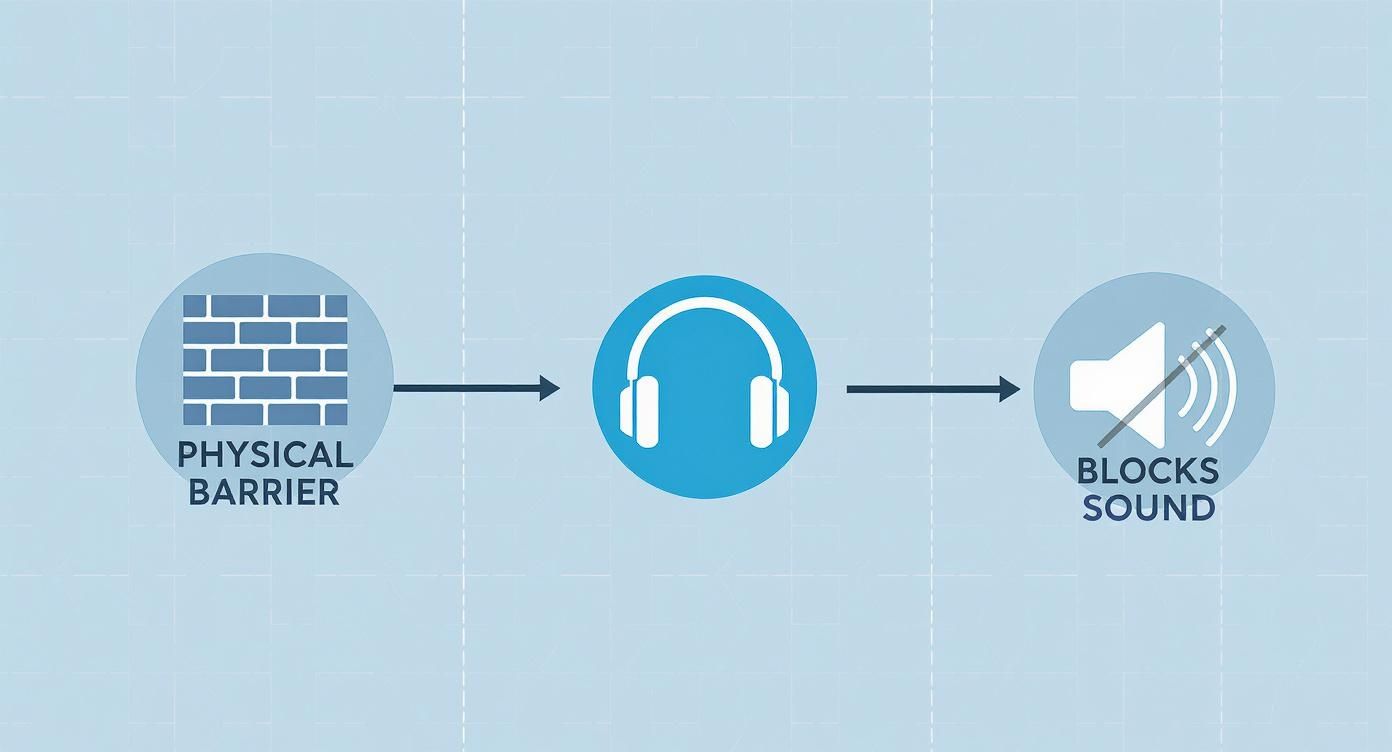 PHYSICAL BARRIER

BLOCKS SOUND