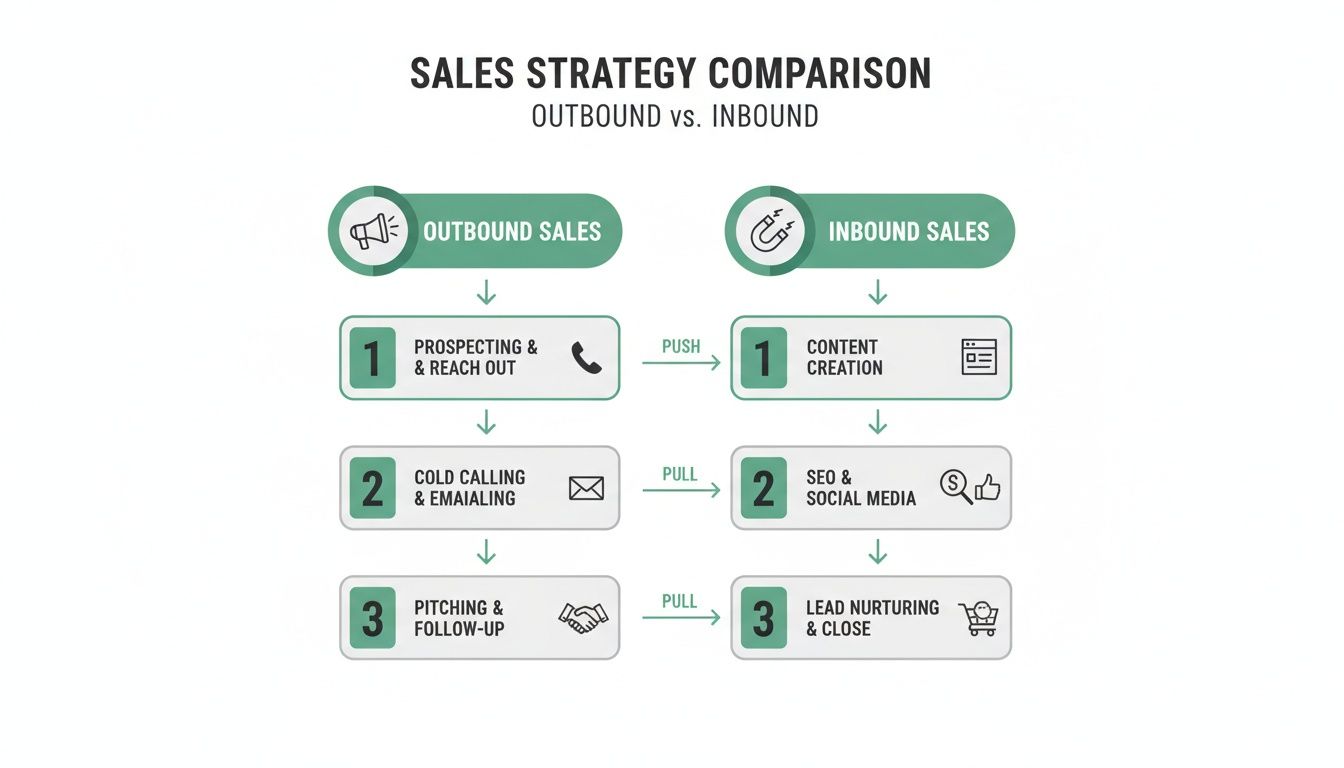 SALES STRATEGY COMPARISON
OUTBOUND vs. INBOUND

OUTBOUND SALES

1 PROSPECTING & & REACH OUT

2 COLD CALLING & EMAIALING

3 PITCHING & FOLLOW-UP

PUSH

PULL

PULL

INBOUND SALES

1 CONTENT CREATION

2 SEO & SOCIAL MEDIA

3 LEAD NURTURING & CLOSE