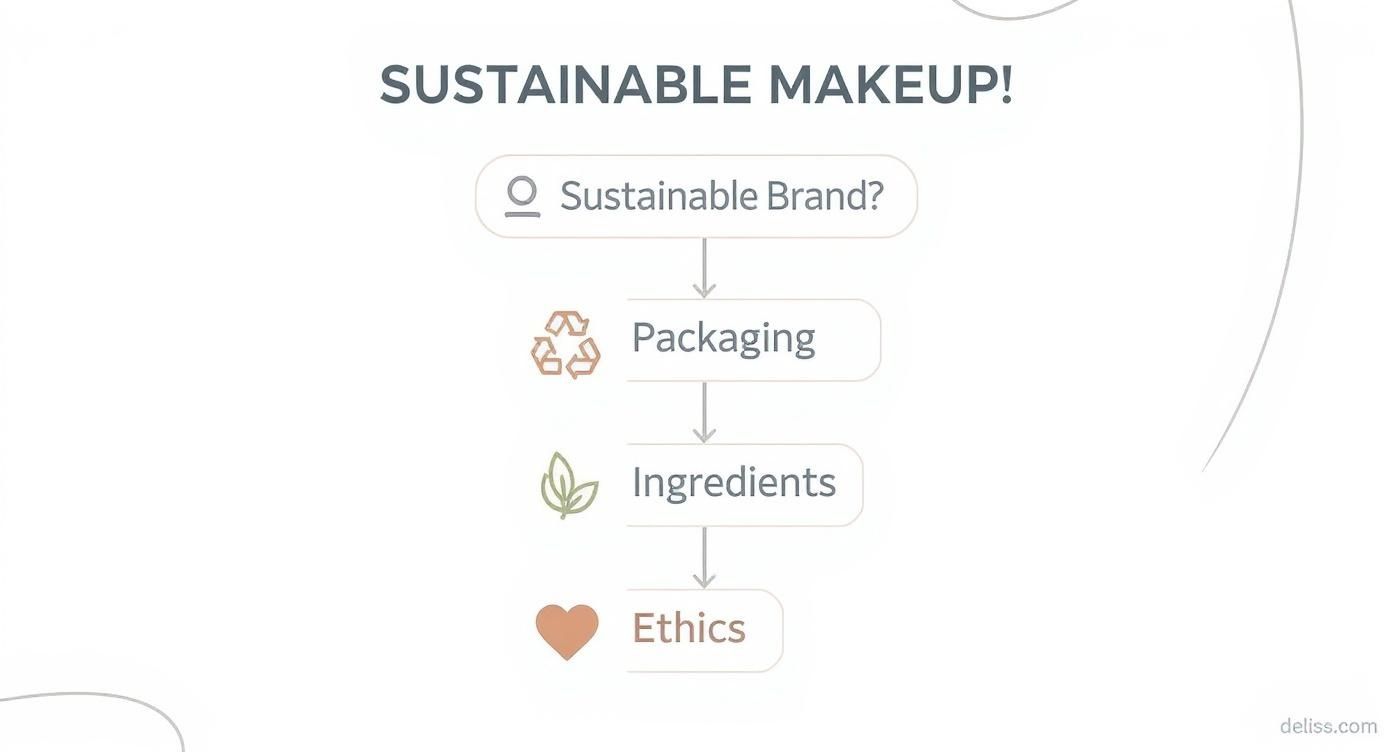 SUSTAINABLE MAKEUP!

Sustainable Brand?

Packaging

Ingredients

Ethics

deliss.com