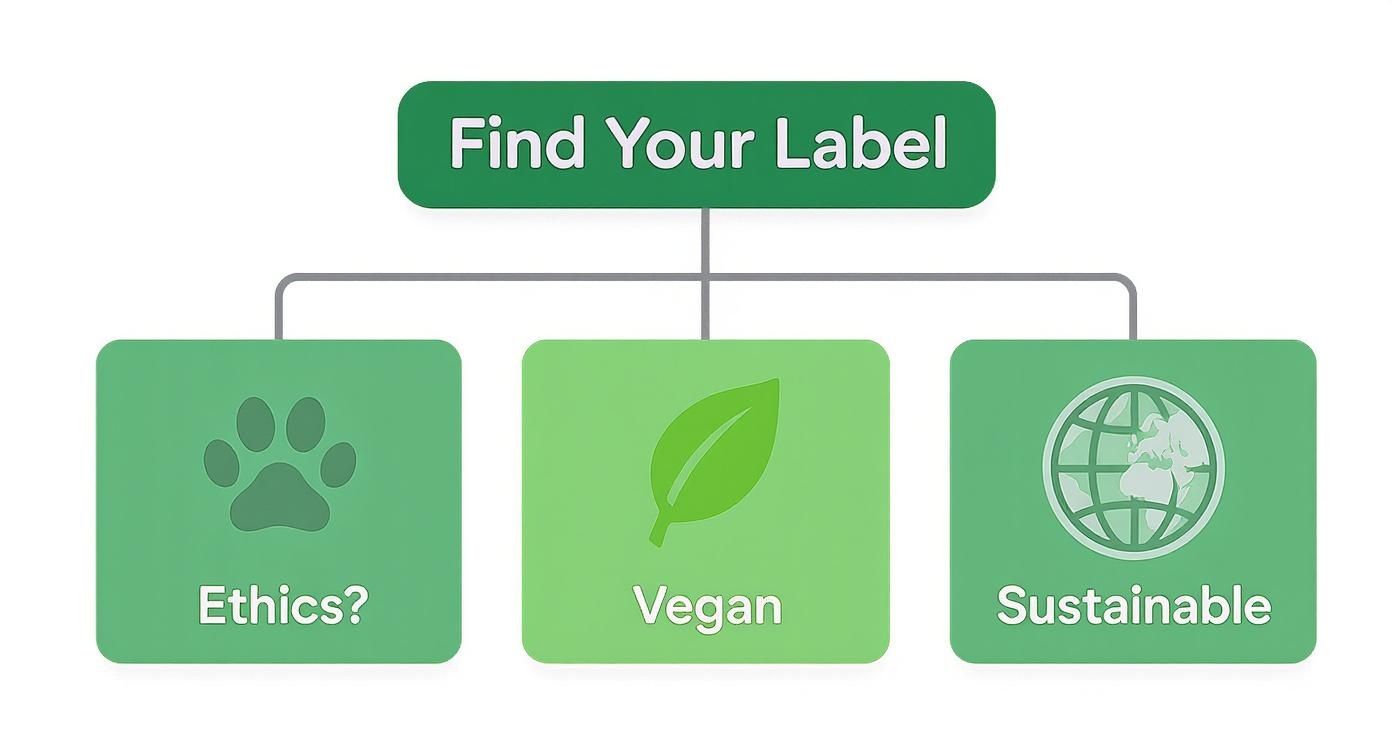 Find Your Label

Ethics?

Vegan

Sustainable