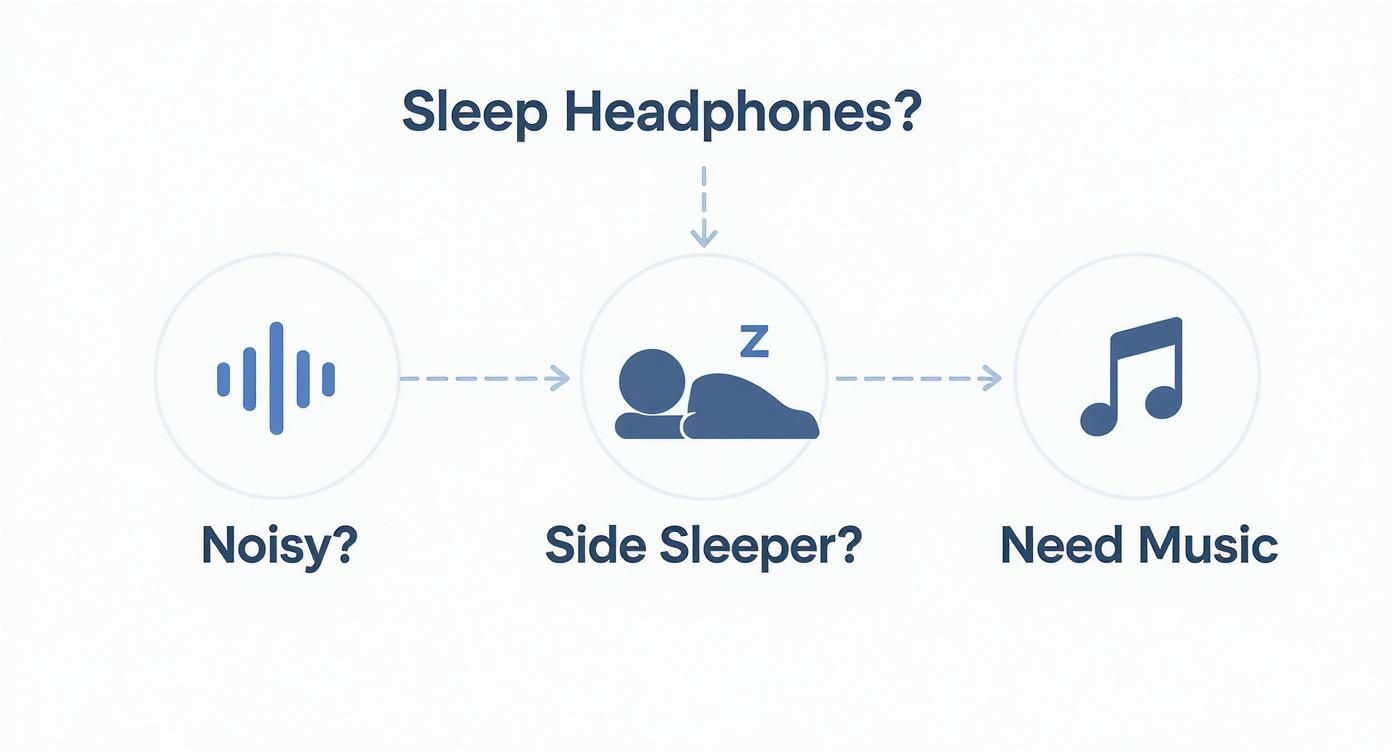 Sleep Headphones?

z

Noisy?

Side Sleeper?

Need Music