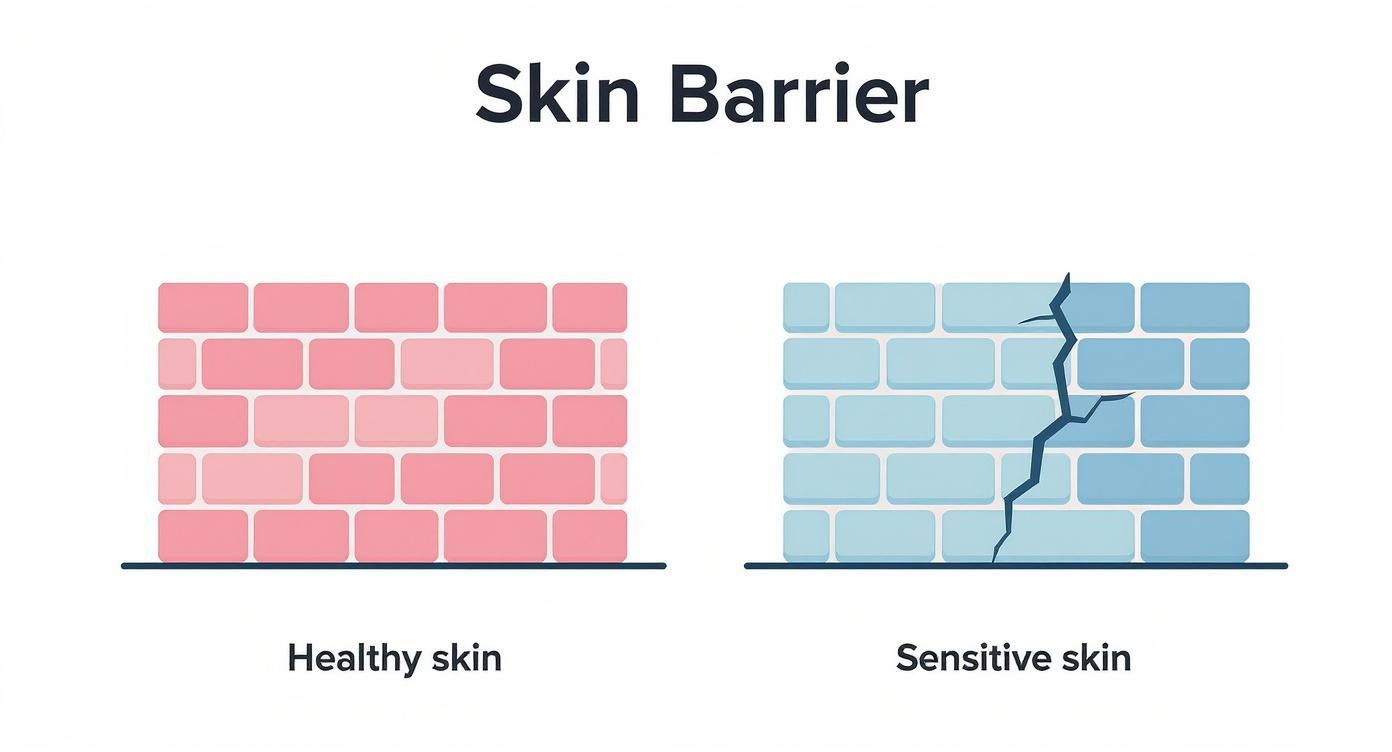 Skin Barrier

Healthy skin

Sensitive skin