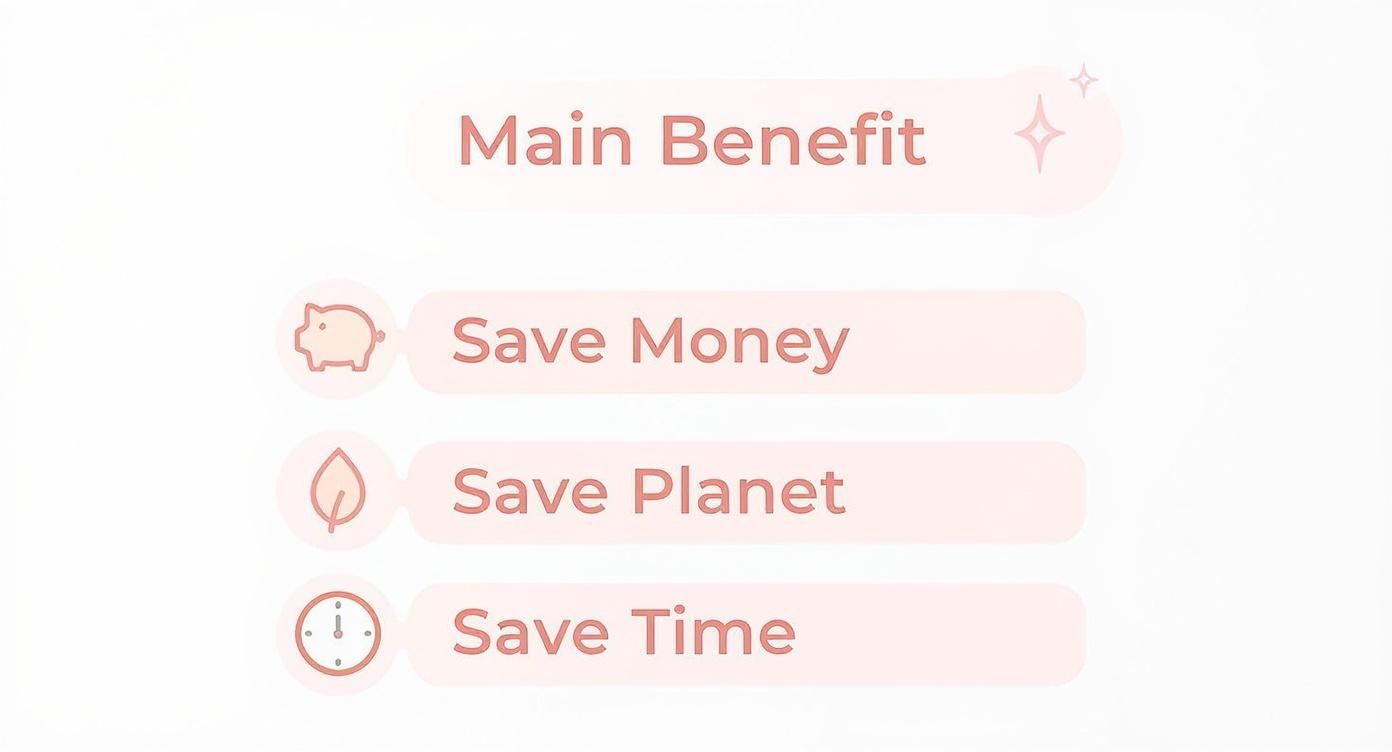 Main Benefit

Save Money

Save Planet

Save Time