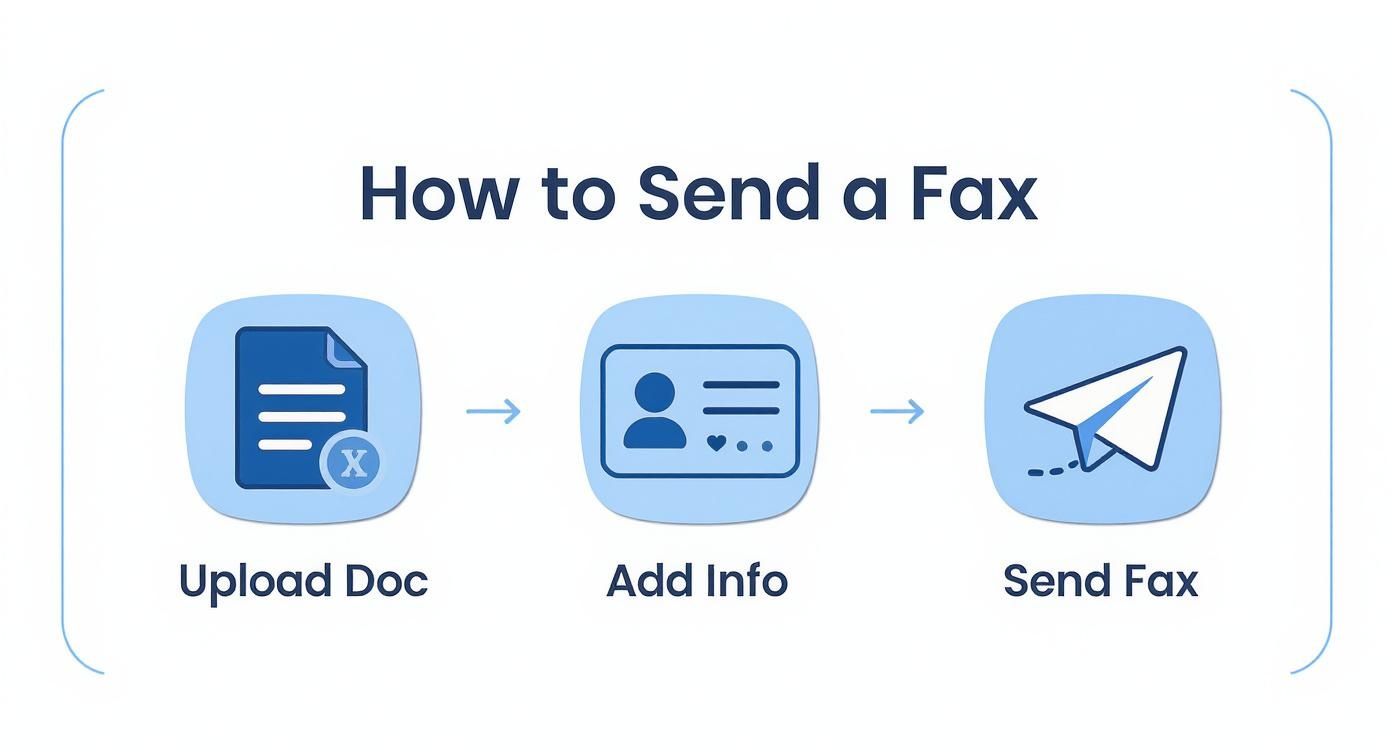 How to Send a Fax

X

Upload Doc

Add Info

Send Fax