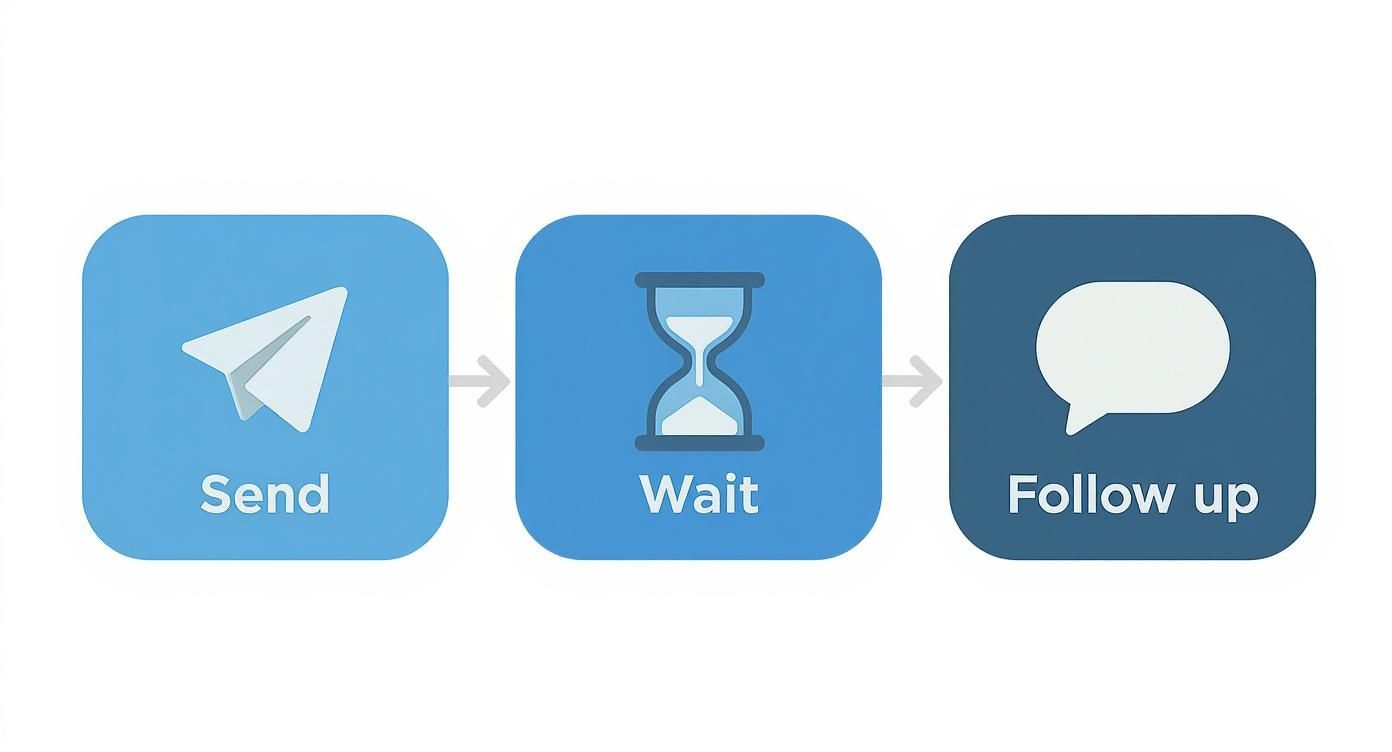 Send

Wait

Follow up