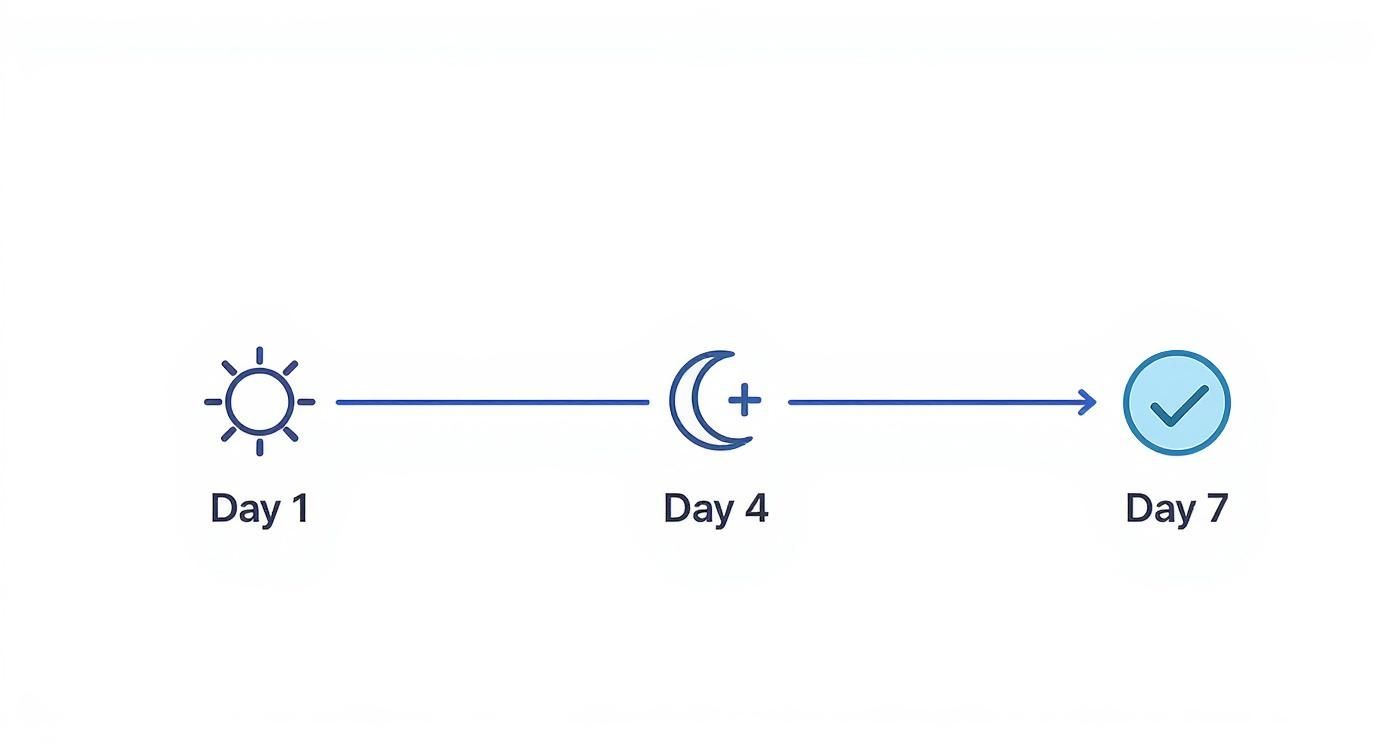 Day 1

Day 4

Day 7