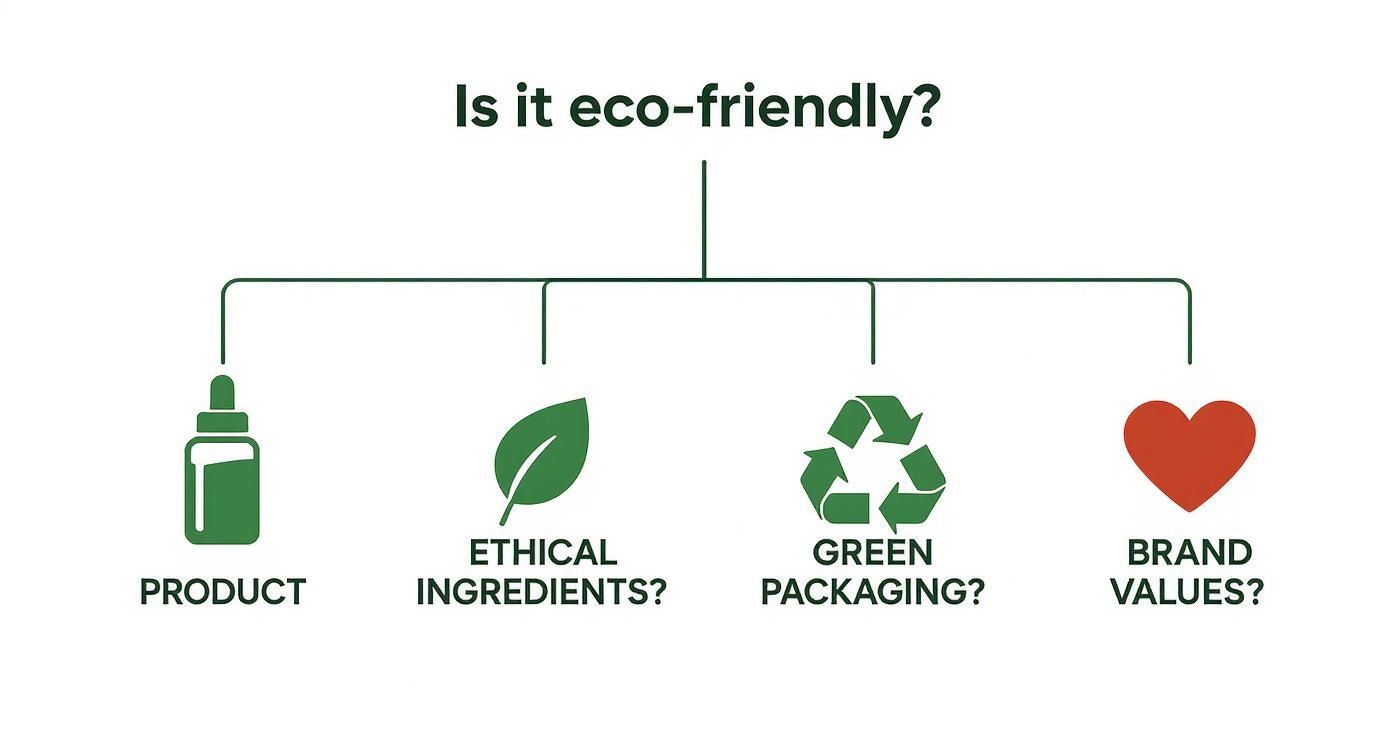 Is it eco-friendly?

PRODUCT

ETHICAL INGREDIENTS?

GREEN PACKAGING?

BRAND VALUES?