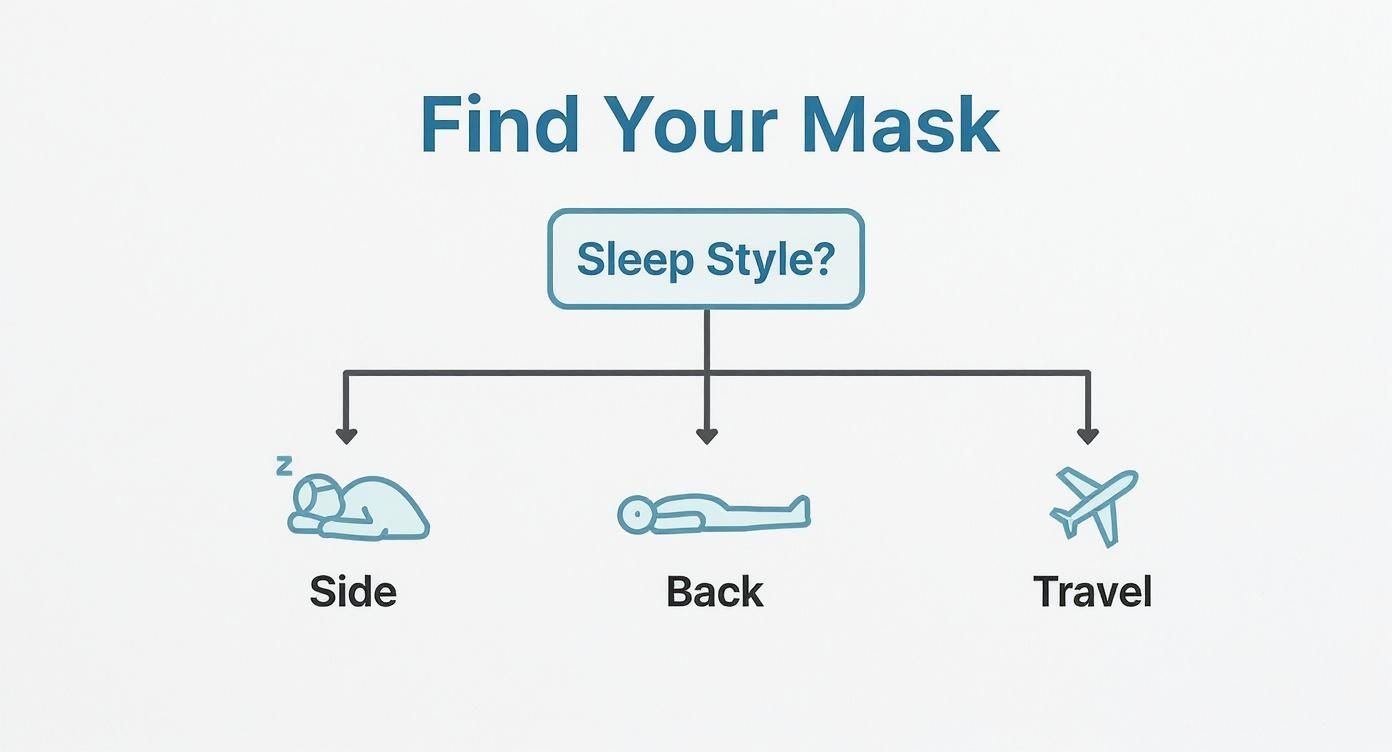 Find Your Mask

Sleep Style?

z

Side

Back

Travel