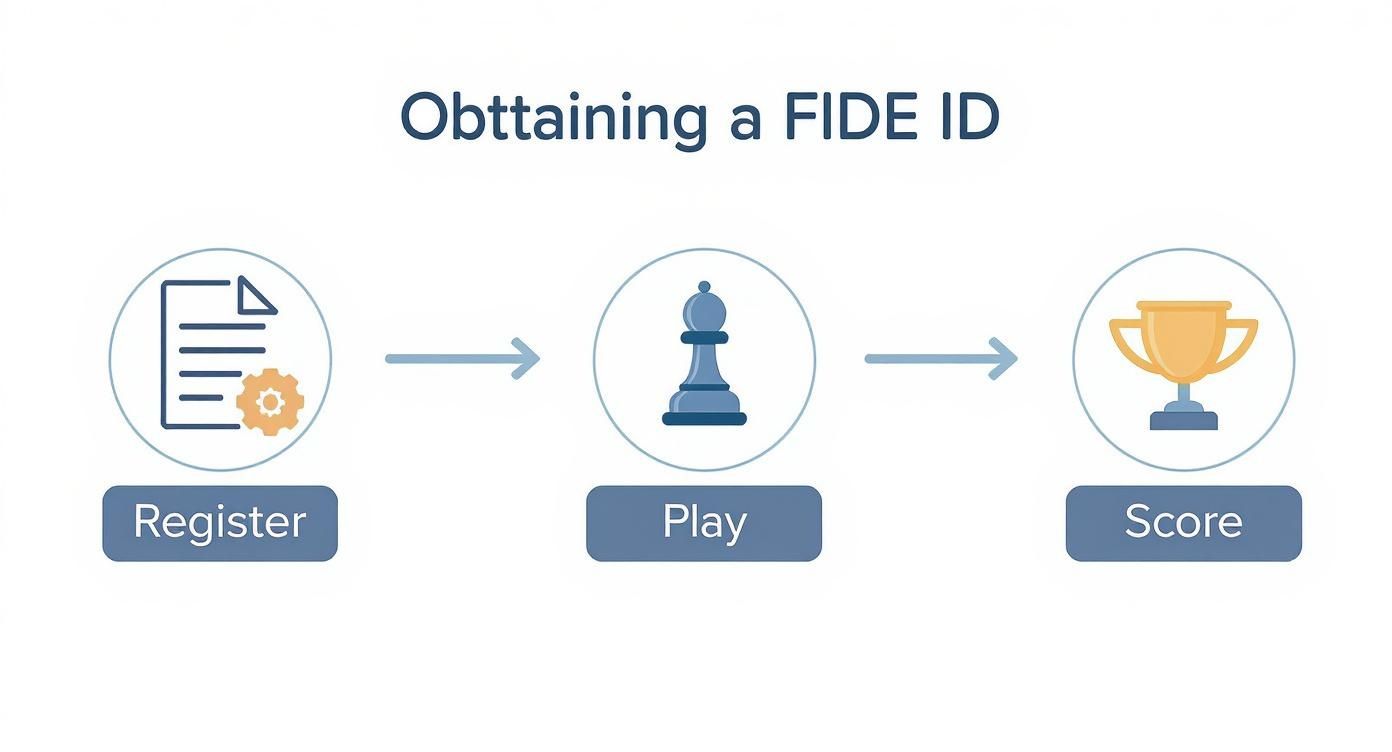 Obttaining a FIDE ID

Register

Play

Score