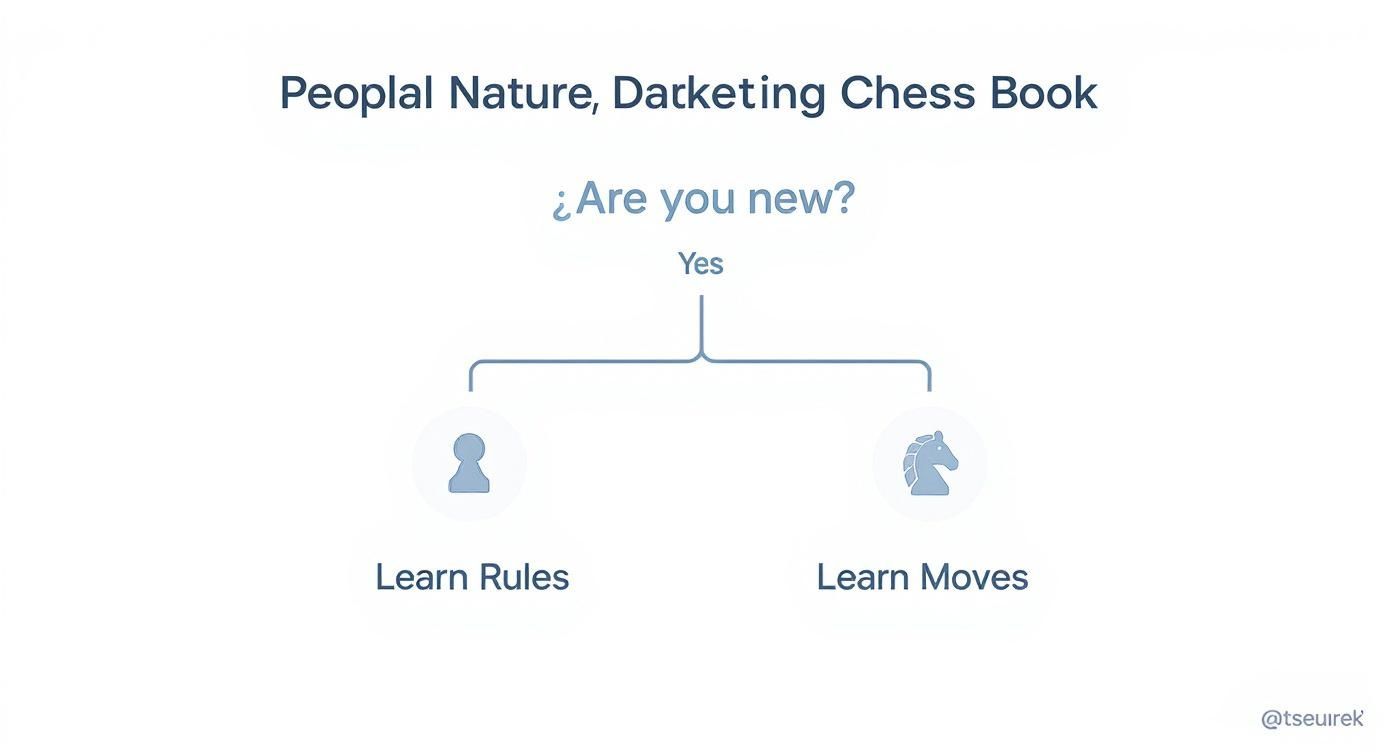 Peoplal Nature, Darketing Chess Book

¿Are you new?

Yes

Learn Rules

Learn Moves

@tseurek