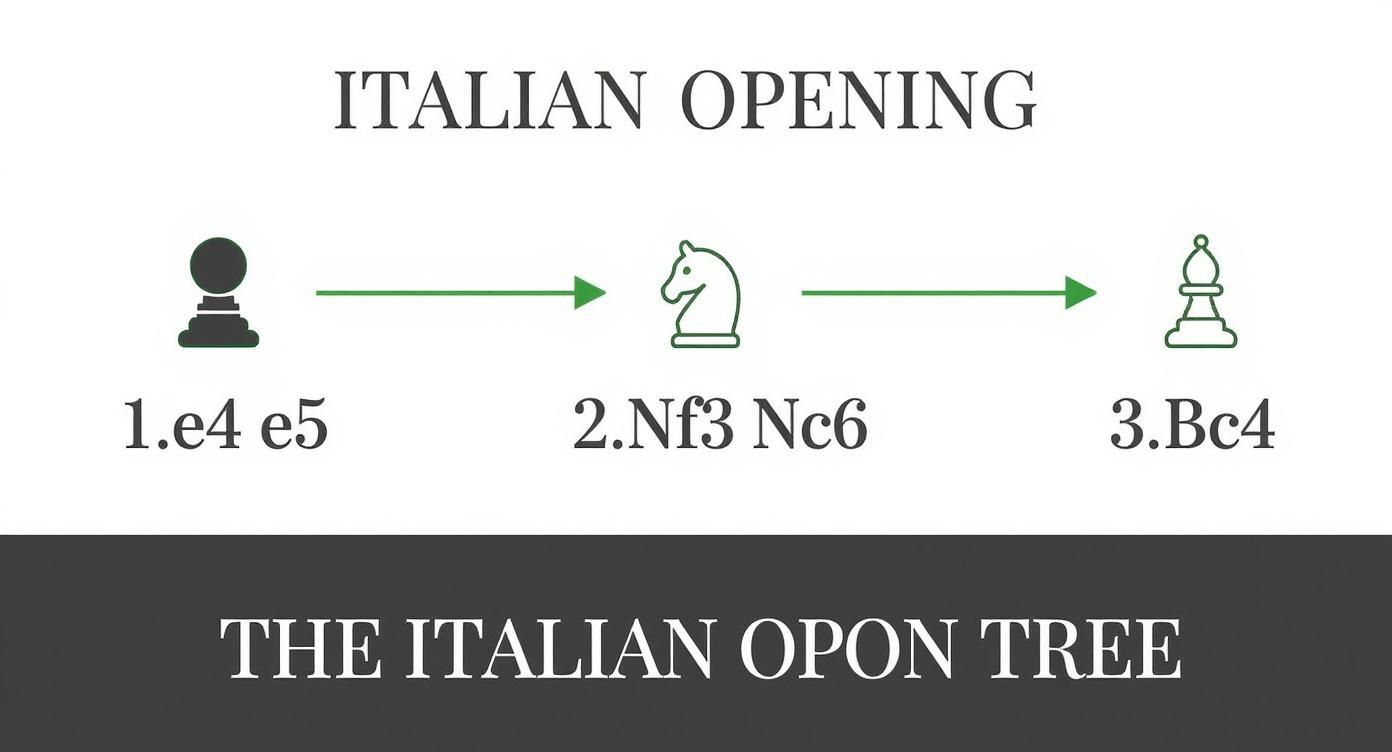 ITALIAN OPENING

1.e4 e5

2.Nf3 Nc6

3.Bc4

THE ITALIAN OPON TREE