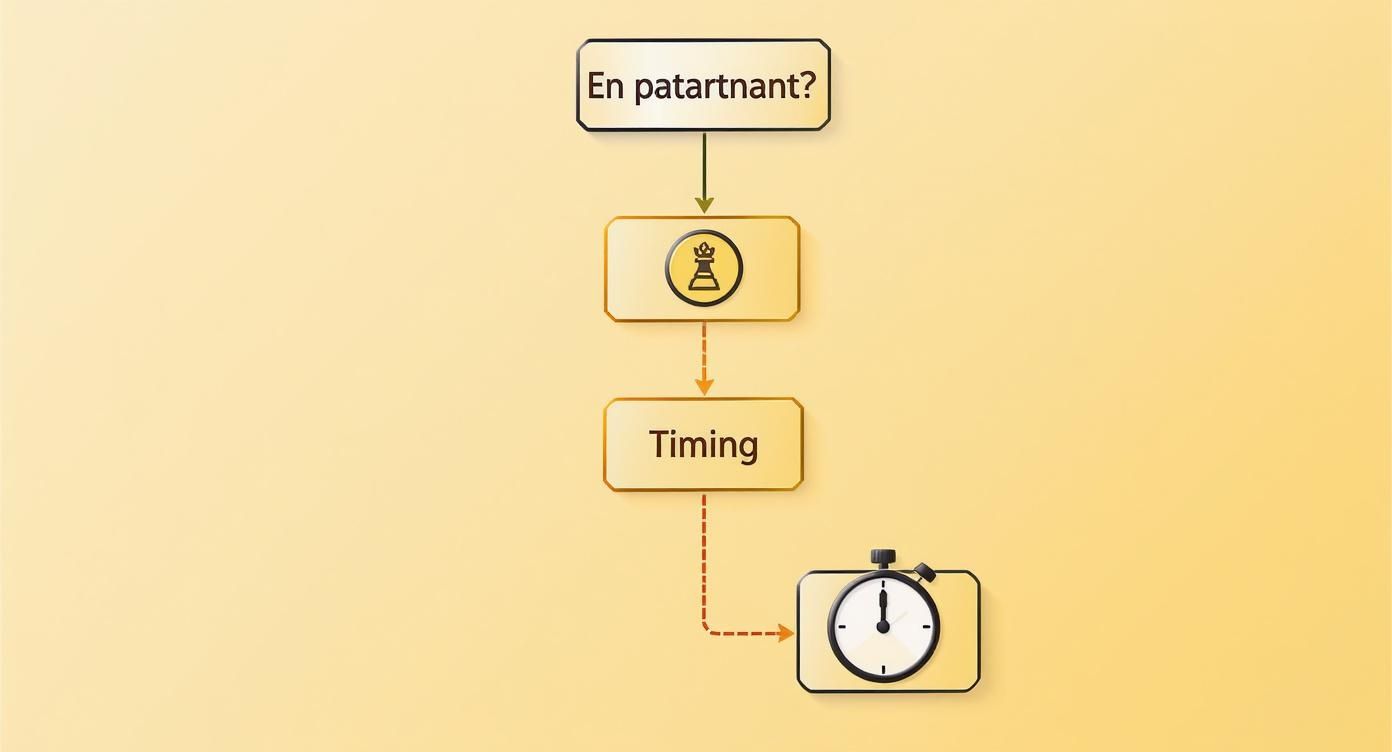 En patartnant?

Timing