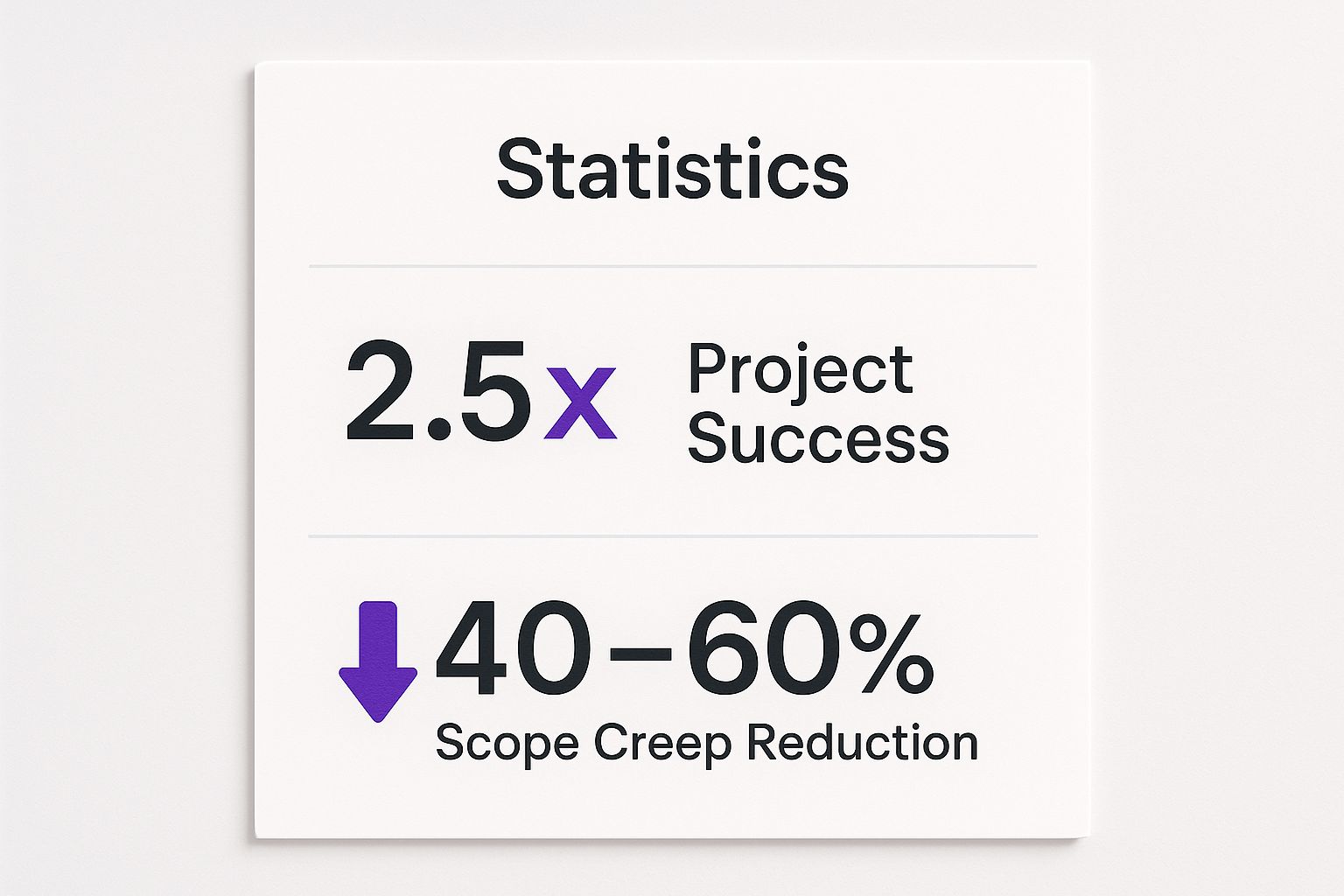 Statistics

2.5x Project Success

40–60%
Scope Creep Reduction