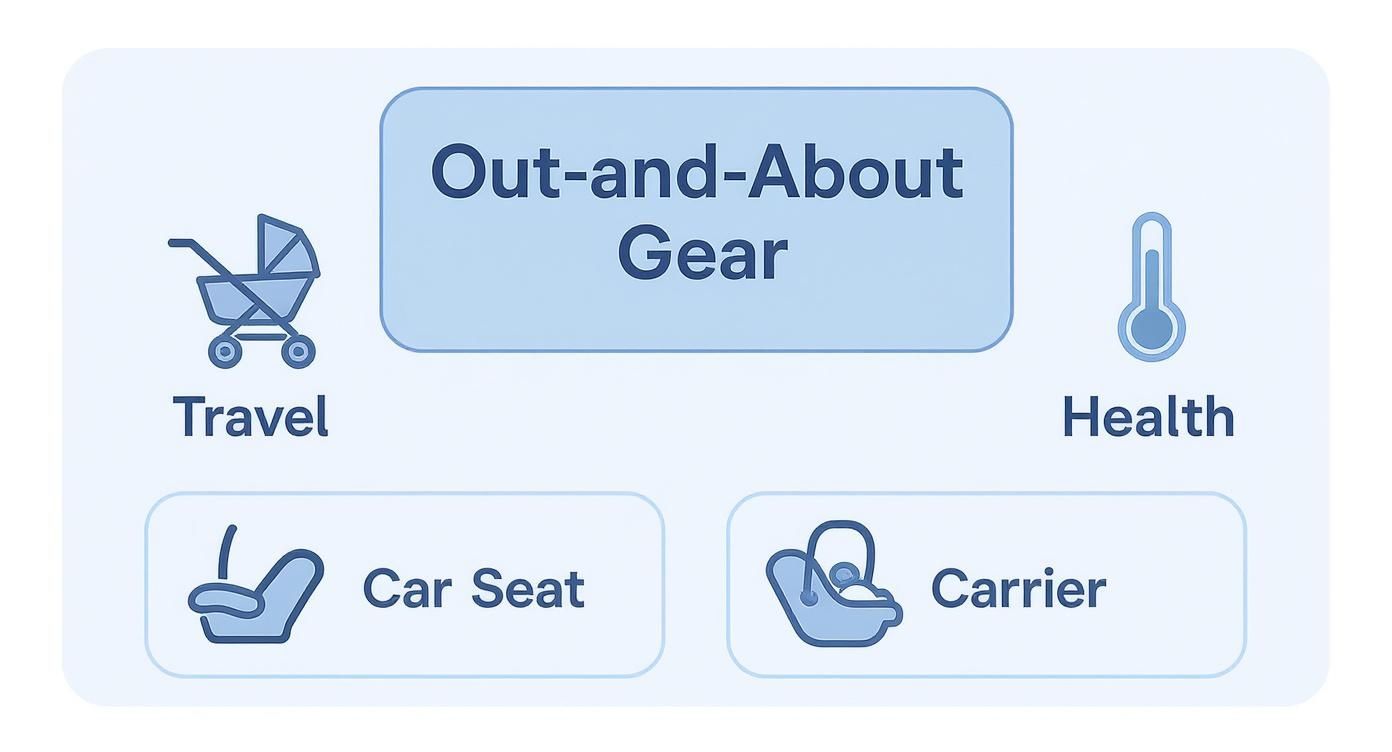 Out-and-About Gear

Travel

Health

Car Seat

Carrier