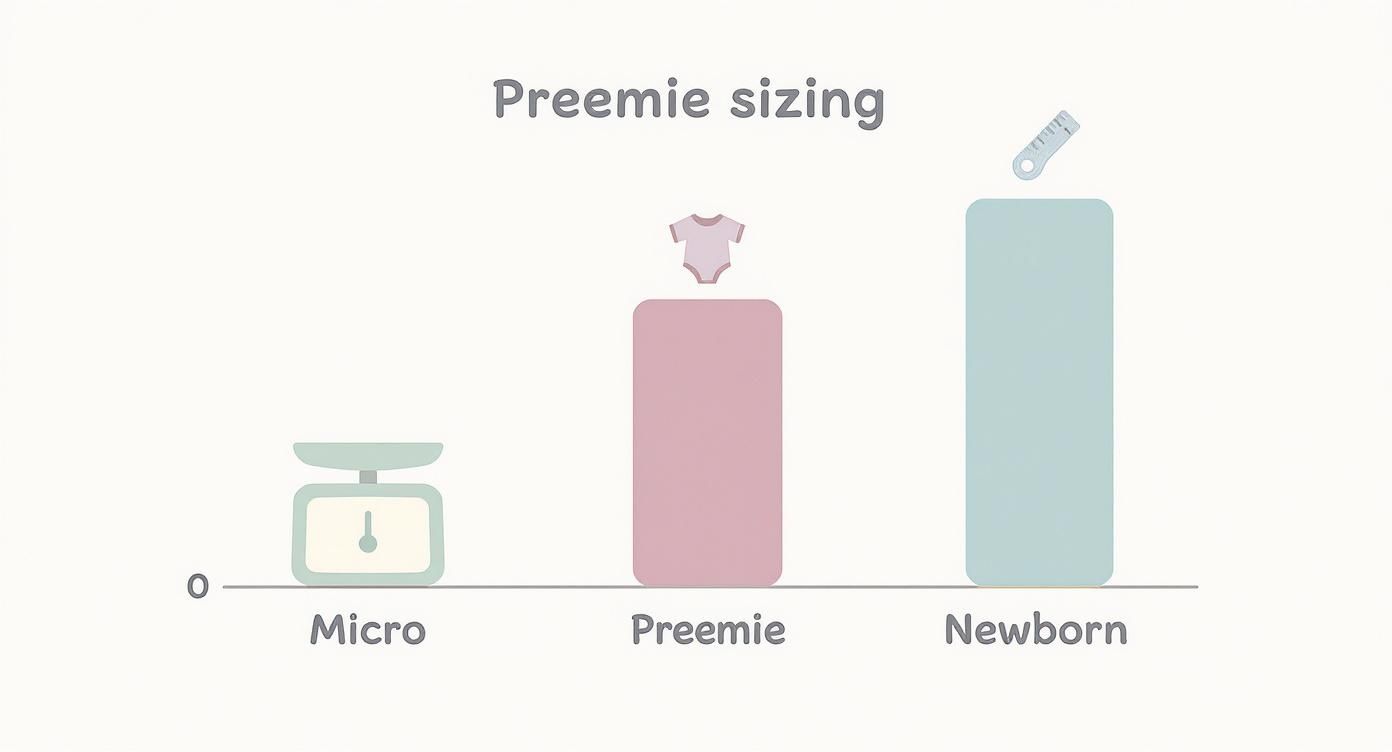 Preemie sizing

0

Micro

Preemie

Newborn