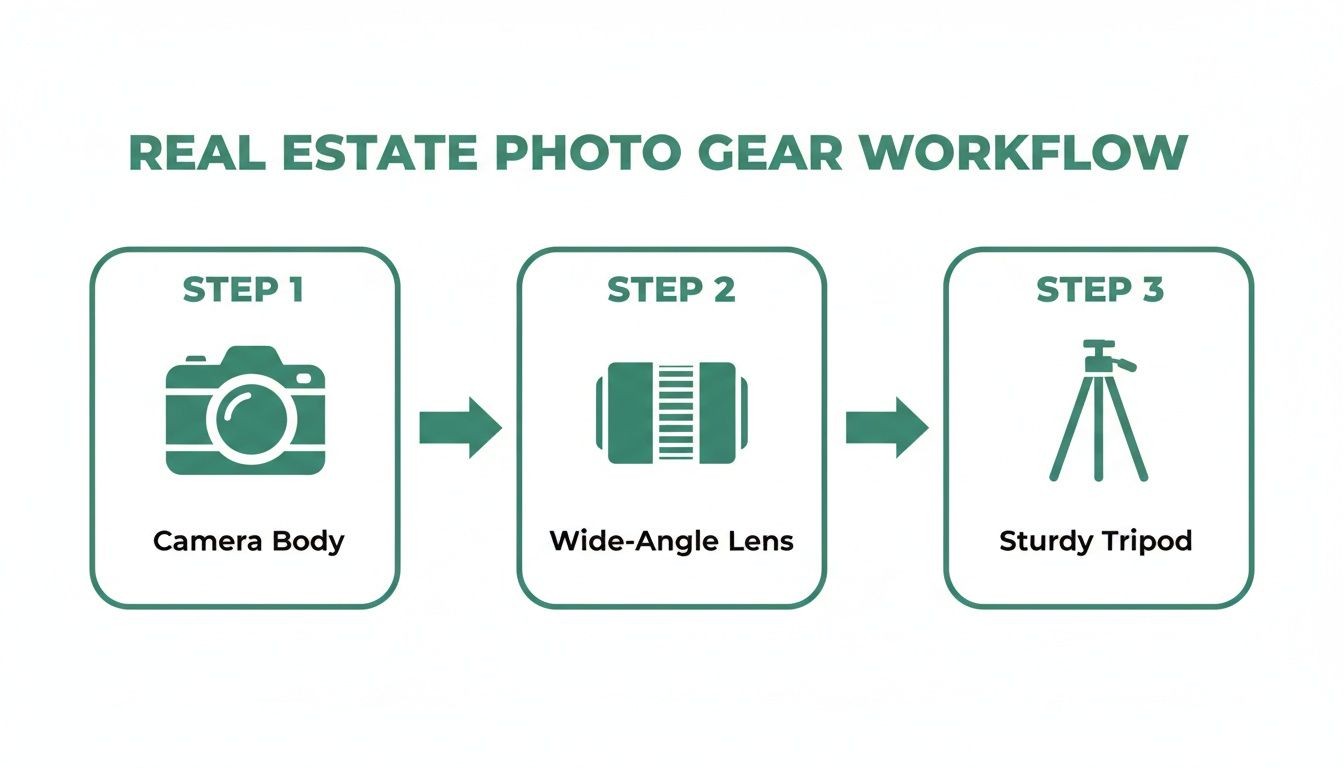 REAL ESTATE PHOTO GEAR WORKFLOW

STEP 1

Camera Body

STEP 2

Wide-Angle Lens

STEP 3

Sturdy Tripod