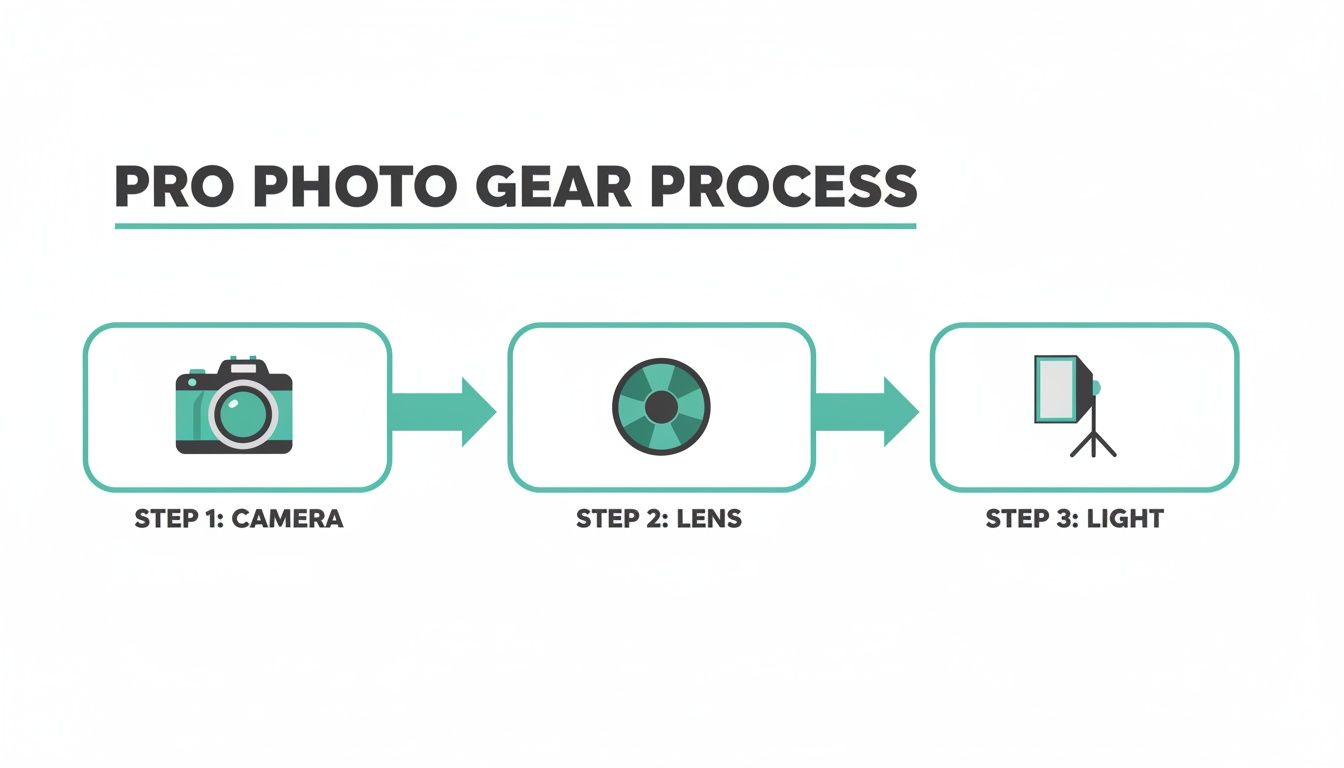 PRO PHOTO GEAR PROCESS

STEP 1: CAMERA

STEP 2: LENS

STEP 3: LIGHT