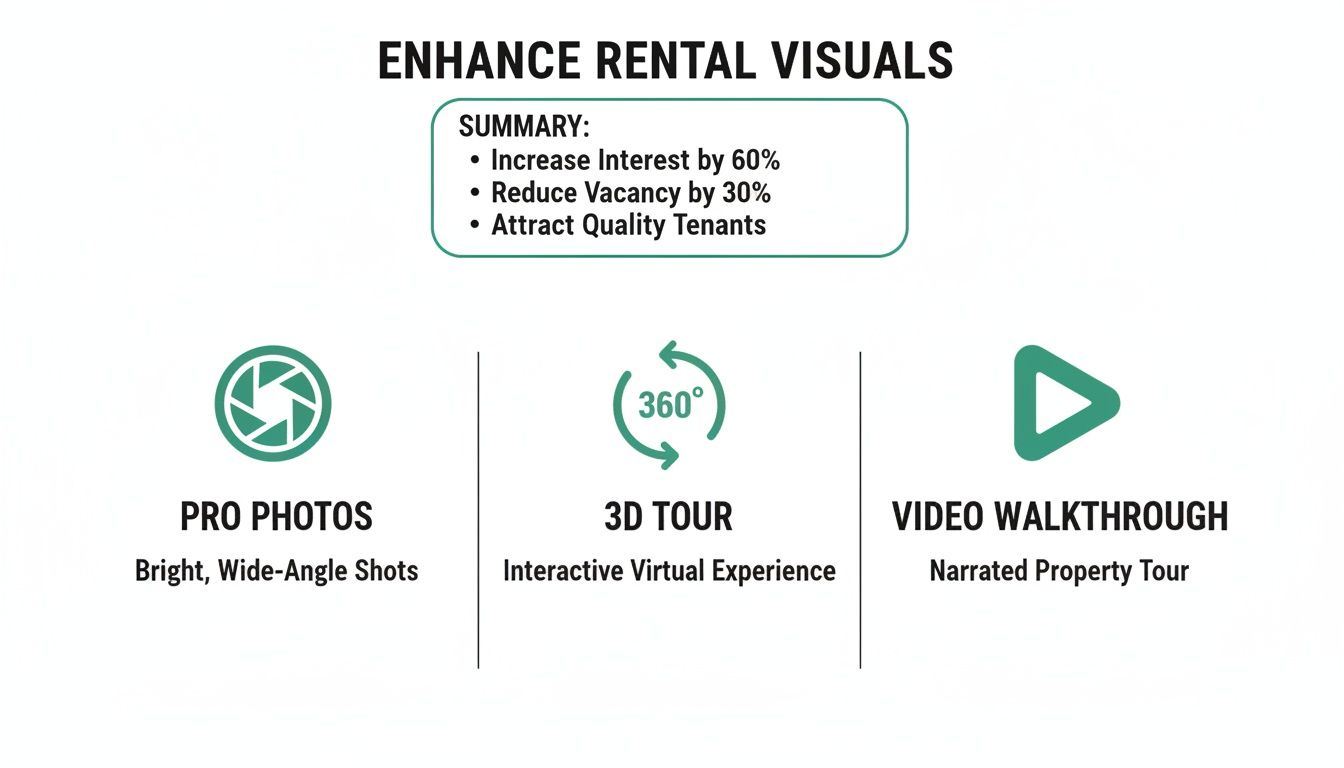 ENHANCE RENTAL VISUALS

SUMMARY:
• Increase Interest by 60%
• Reduce Vacancy by 30%
• Attract Quality Tenants

PRO PHOTOS
Bright, Wide-Angle Shots

360°

3D TOUR
Interactive Virtual Experience

VIDEO WALKTHROUGH
Narrated Property Tour