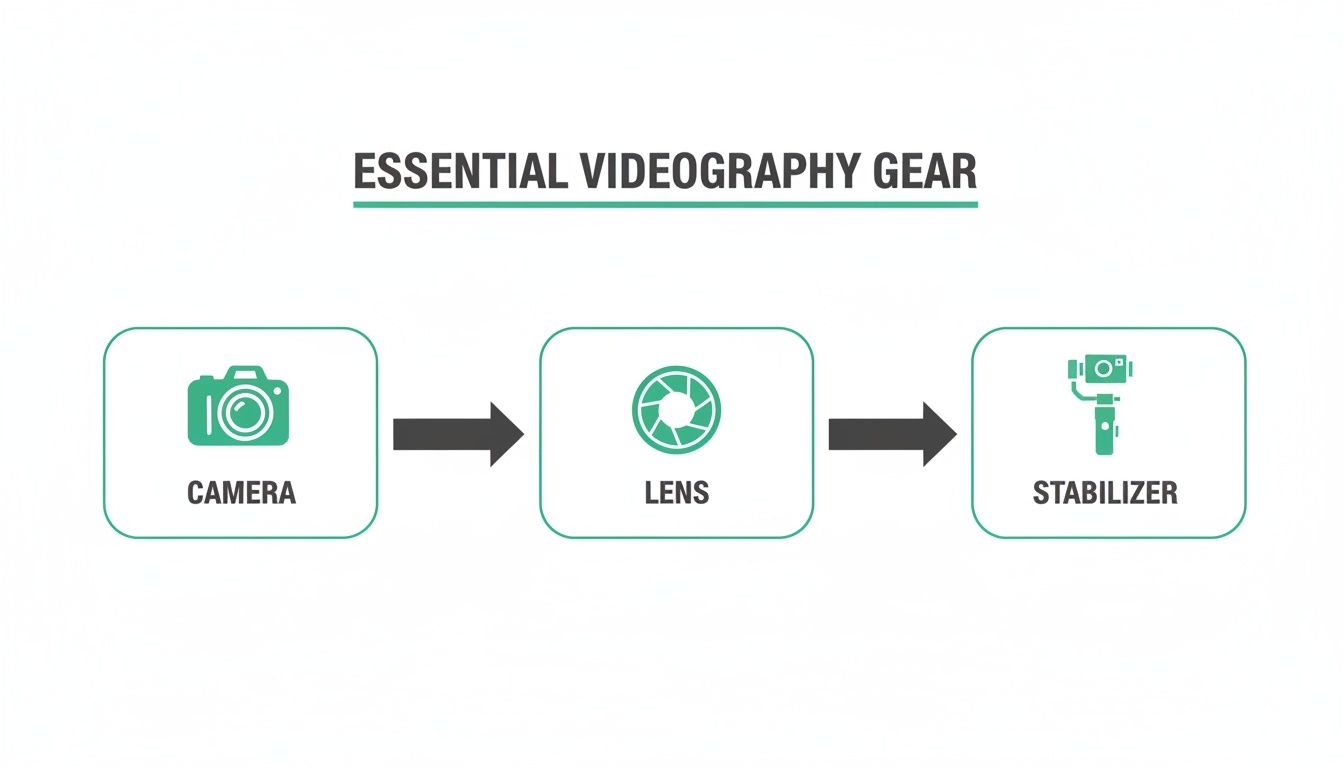 ESSENTIAL VIDEOGRAPHY GEAR

CAMERA

LENS

STABILIZER