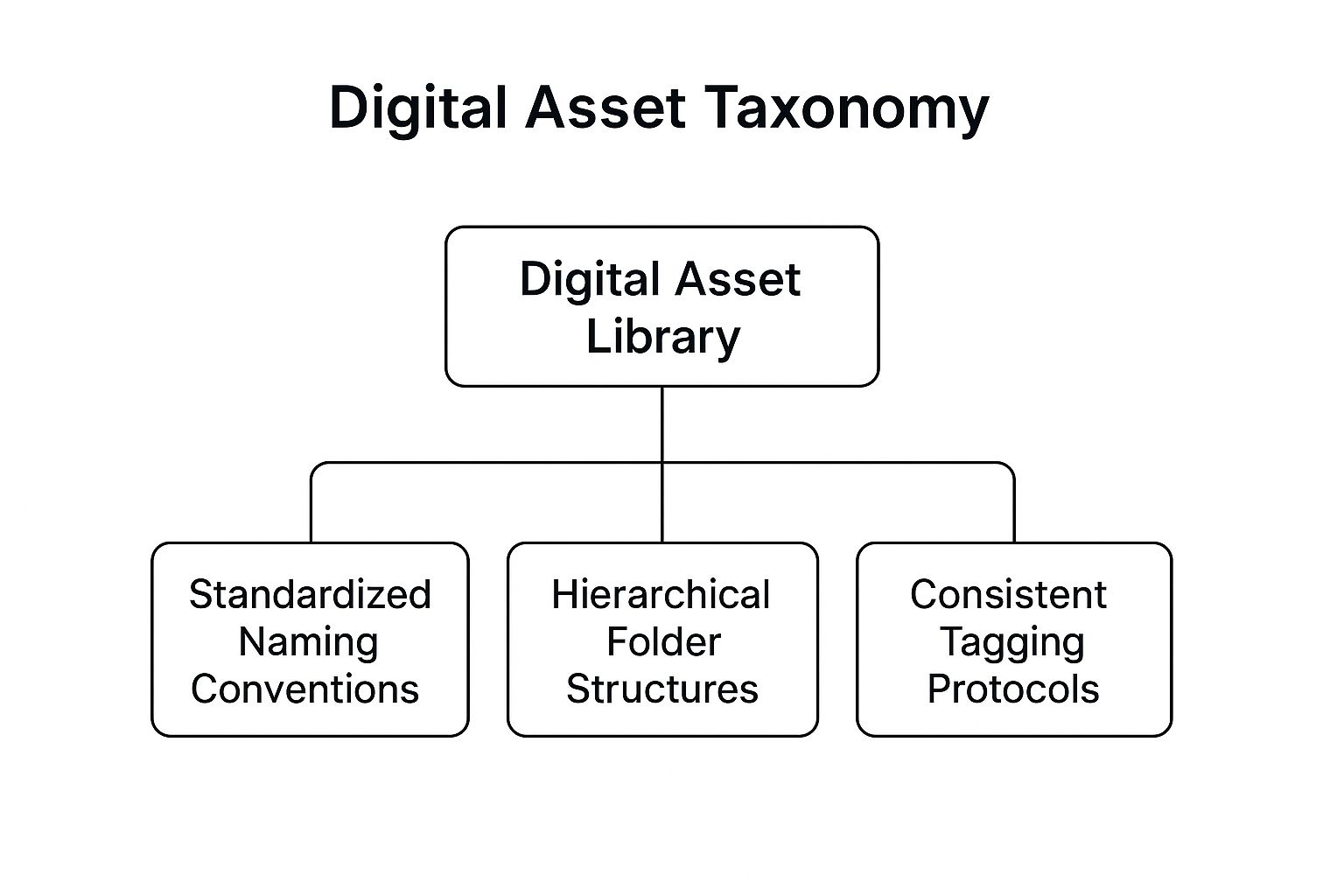 Digital Asset Taxonomy

Digital Asset Library

Standardized Naming Conventions

Hierarchical Folder Structures

Consistent Tagging Protocols