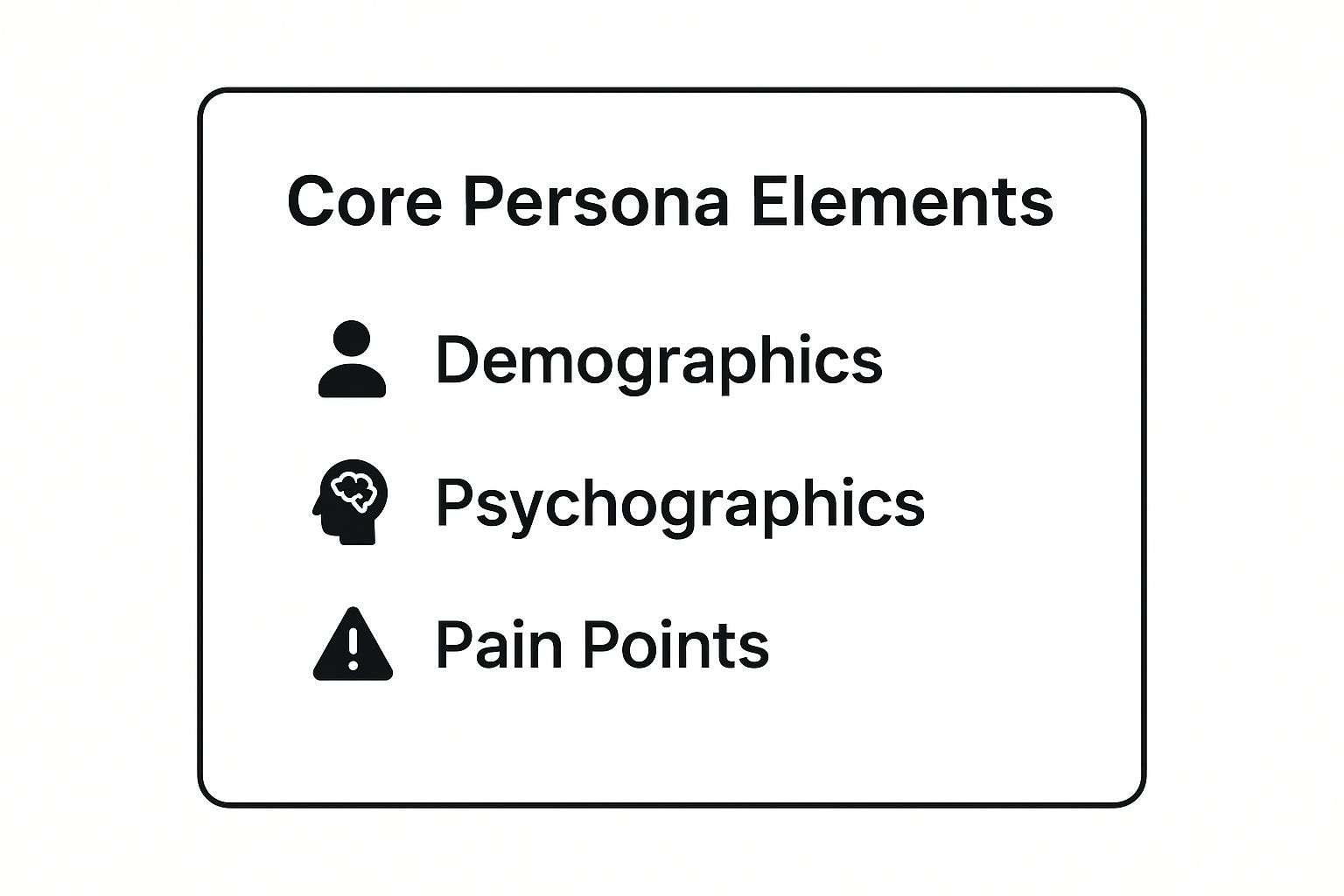 Core Persona Elements

Demographics

Psychographics

Pain Points