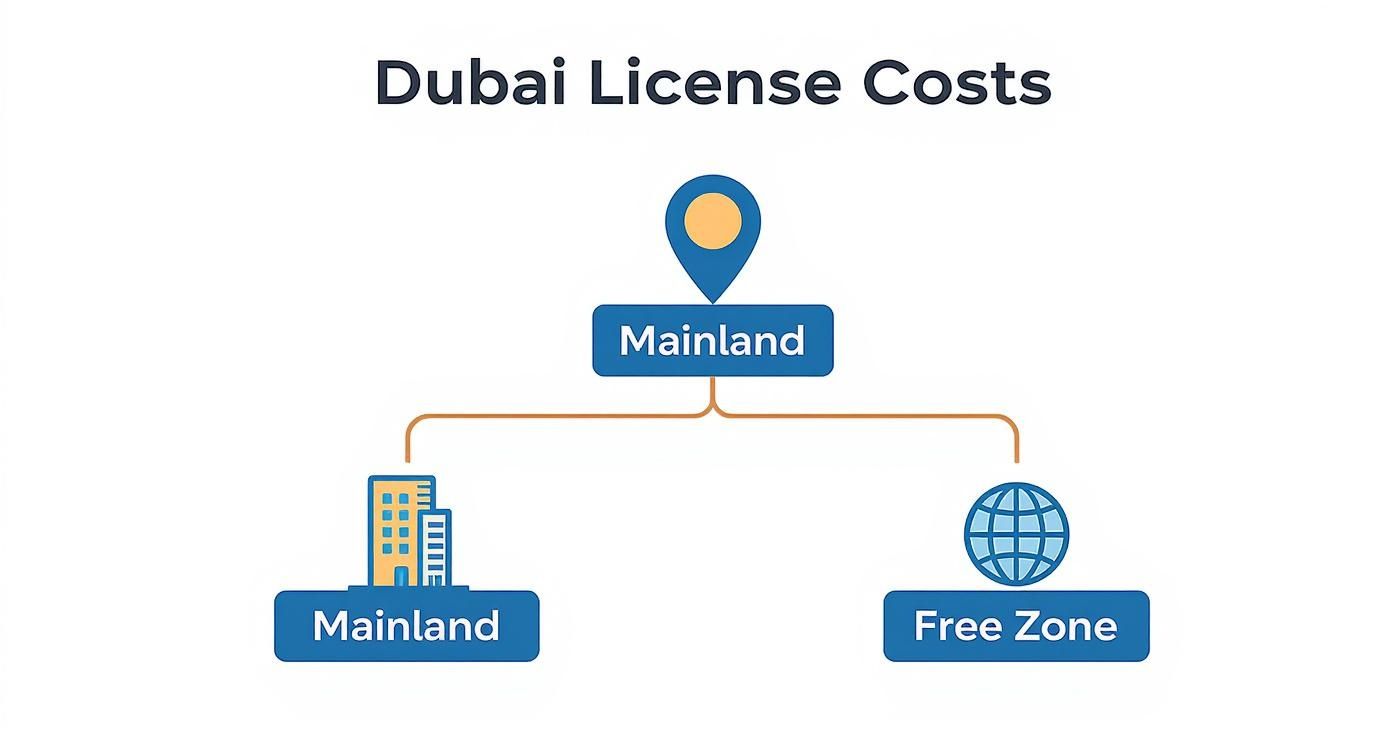 Dubai License Costs

Mainland

Mainland

Free Zone