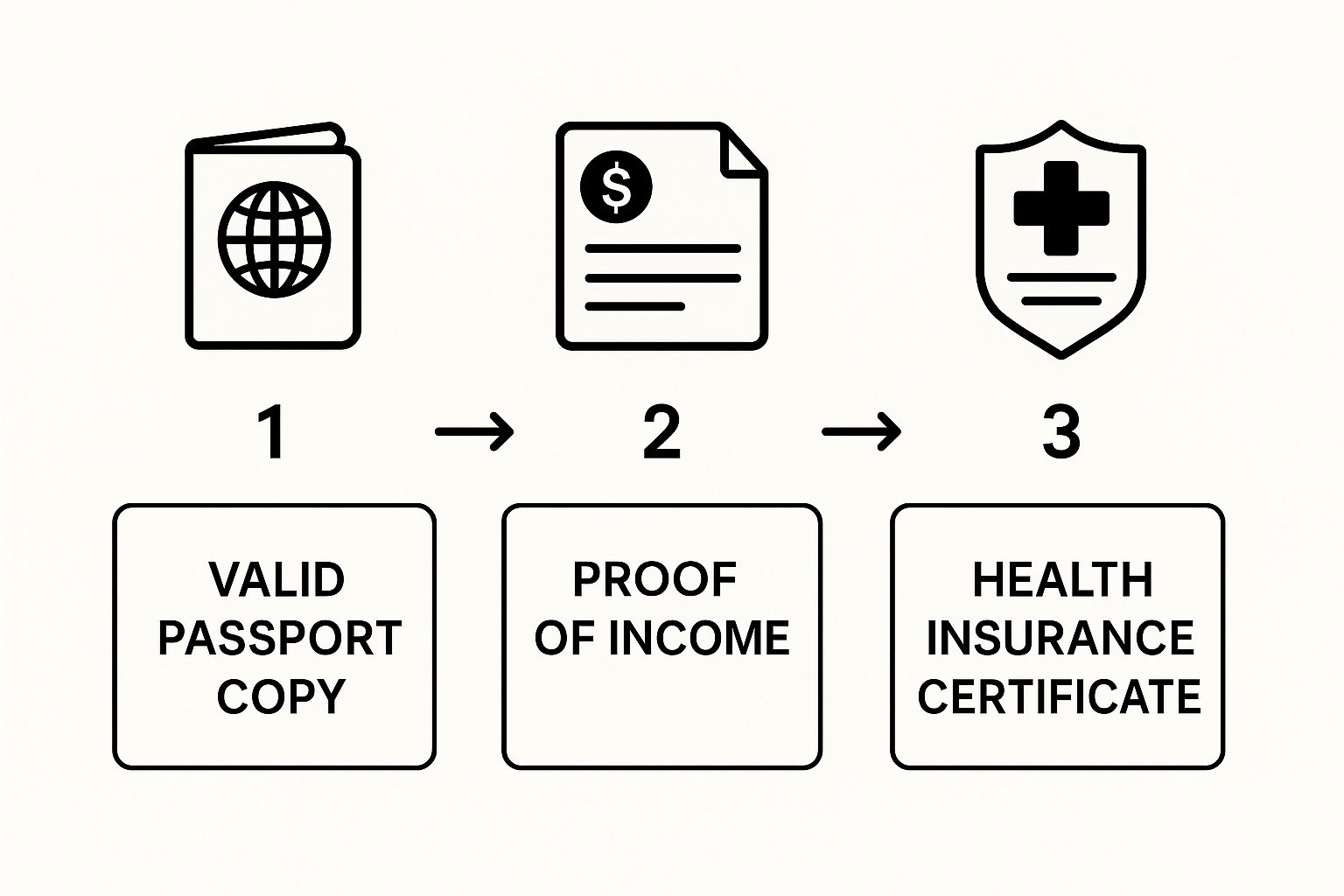 $

1 → 2 → 3

VALID PASSPORT COPY

PROOF OF INCOME

HEALTH INSURANCE CERTIFICATE