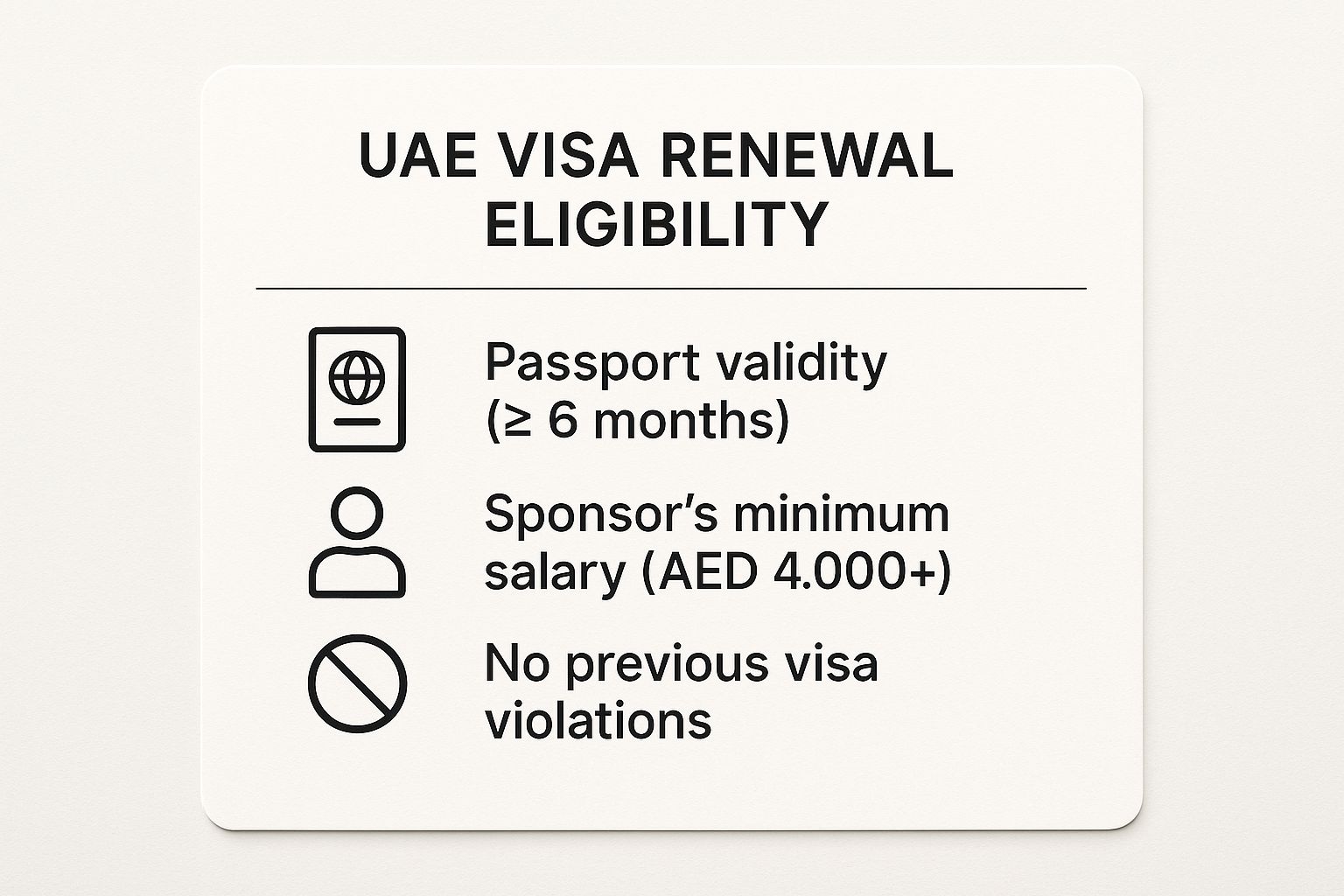 UAE VISA RENEWAL ELIGIBILITY

Passport validity (≥ 6 months)

Sponsor's minimum salary (AED 4.000+)

No previous visa violations