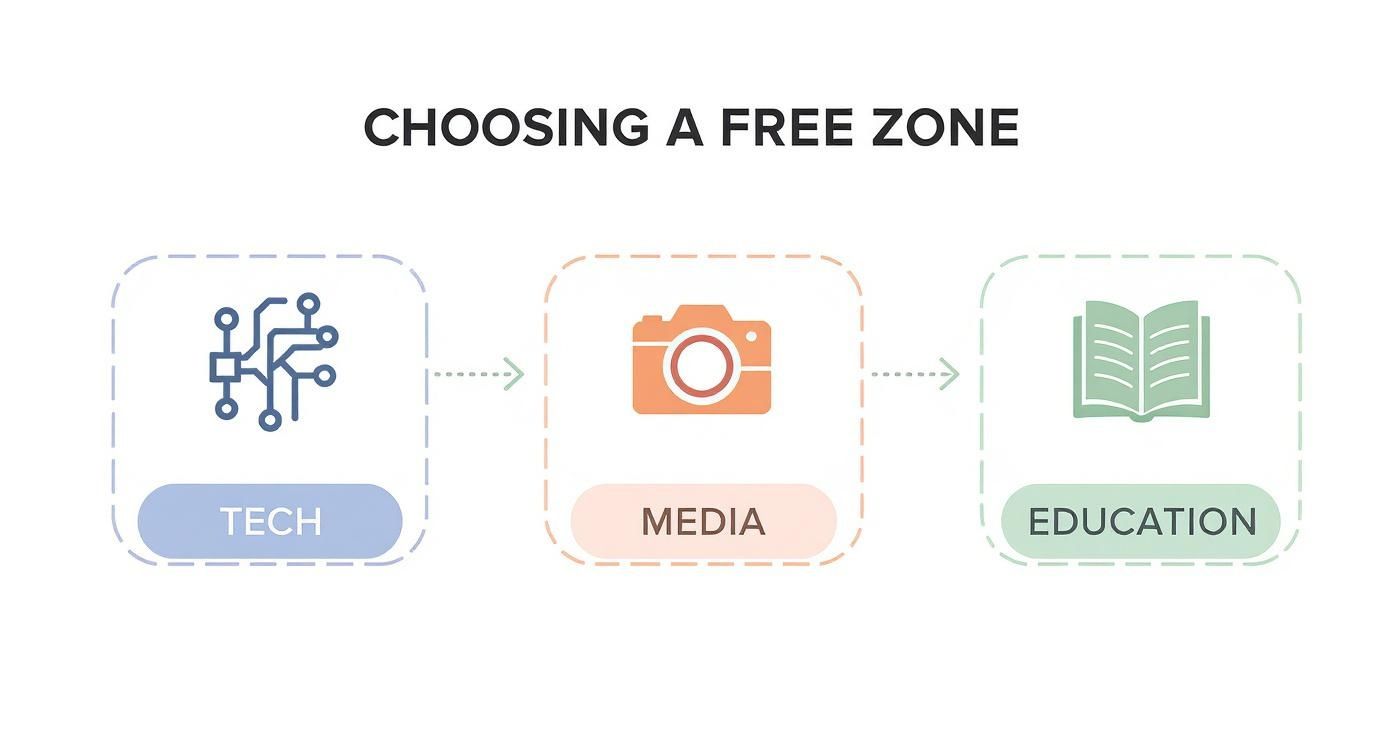 CHOOSING A FREE ZONE

TECH

MEDIA

EDUCATION