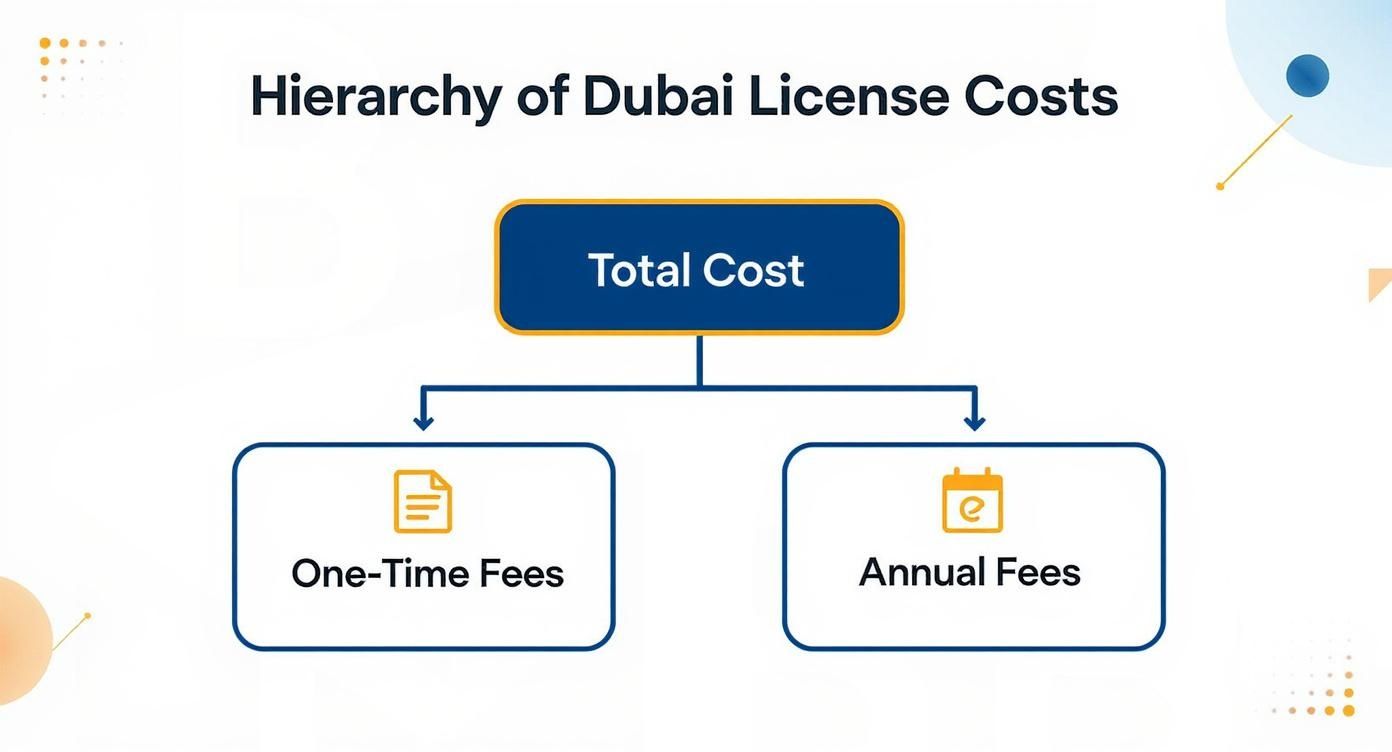 Hierarchy of Dubai License Costs

Total Cost

One-Time Fees

Annual Fees