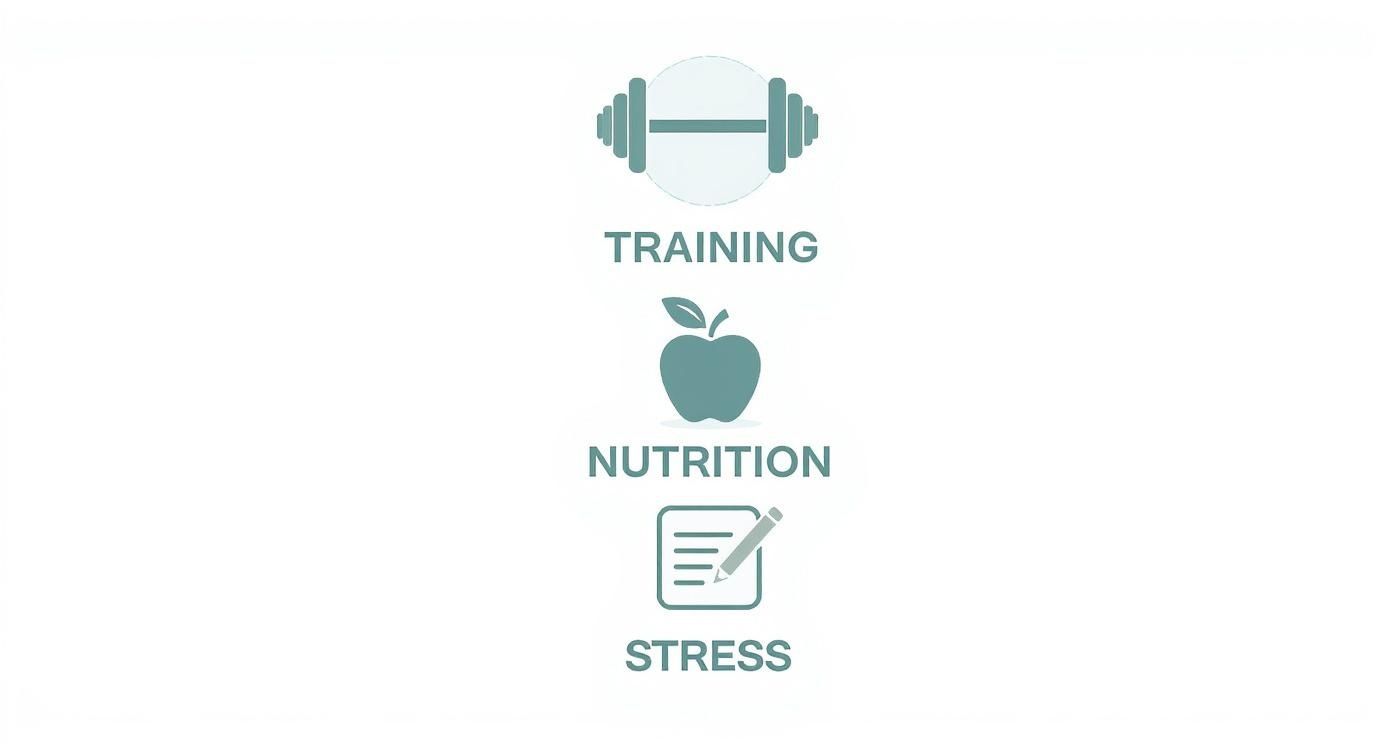 TRAINING

NUTRITION

STRESS