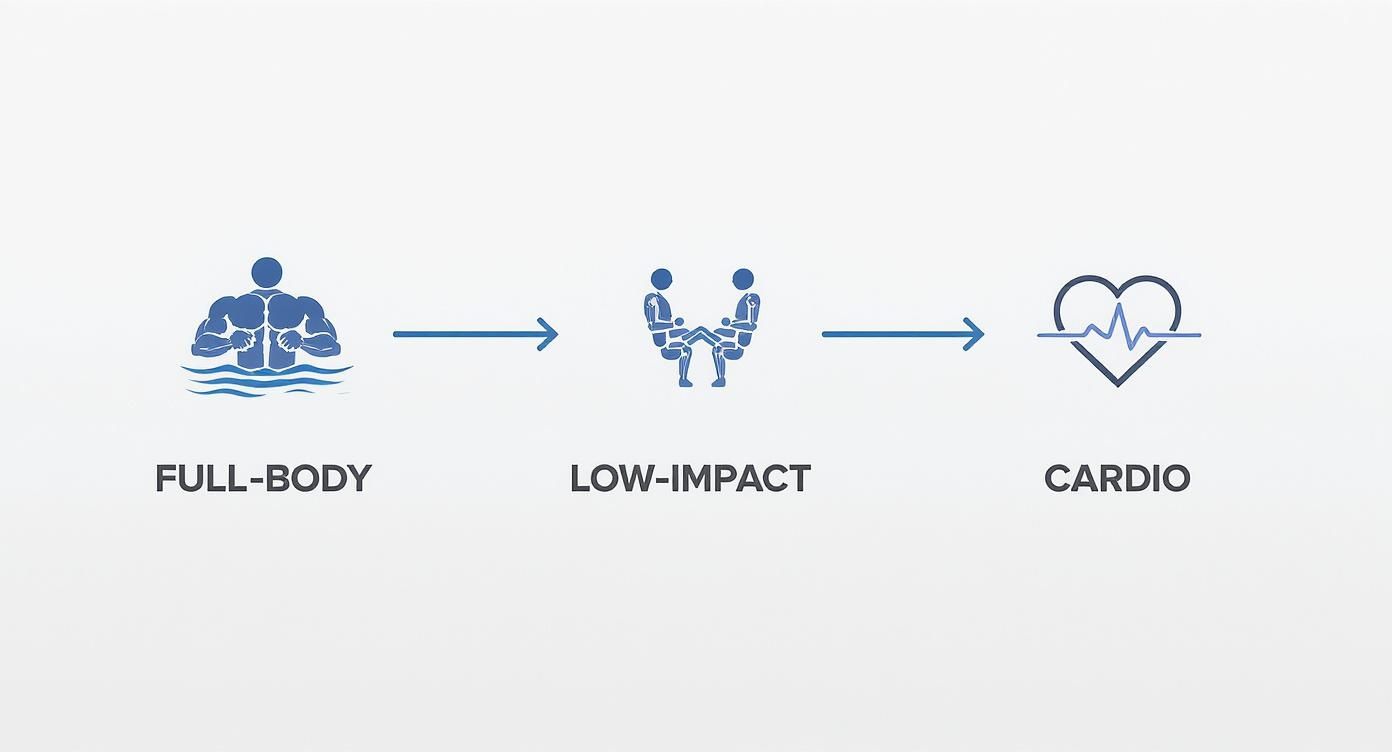 FULL-BODY

LOW-IMPACT

CARDIO