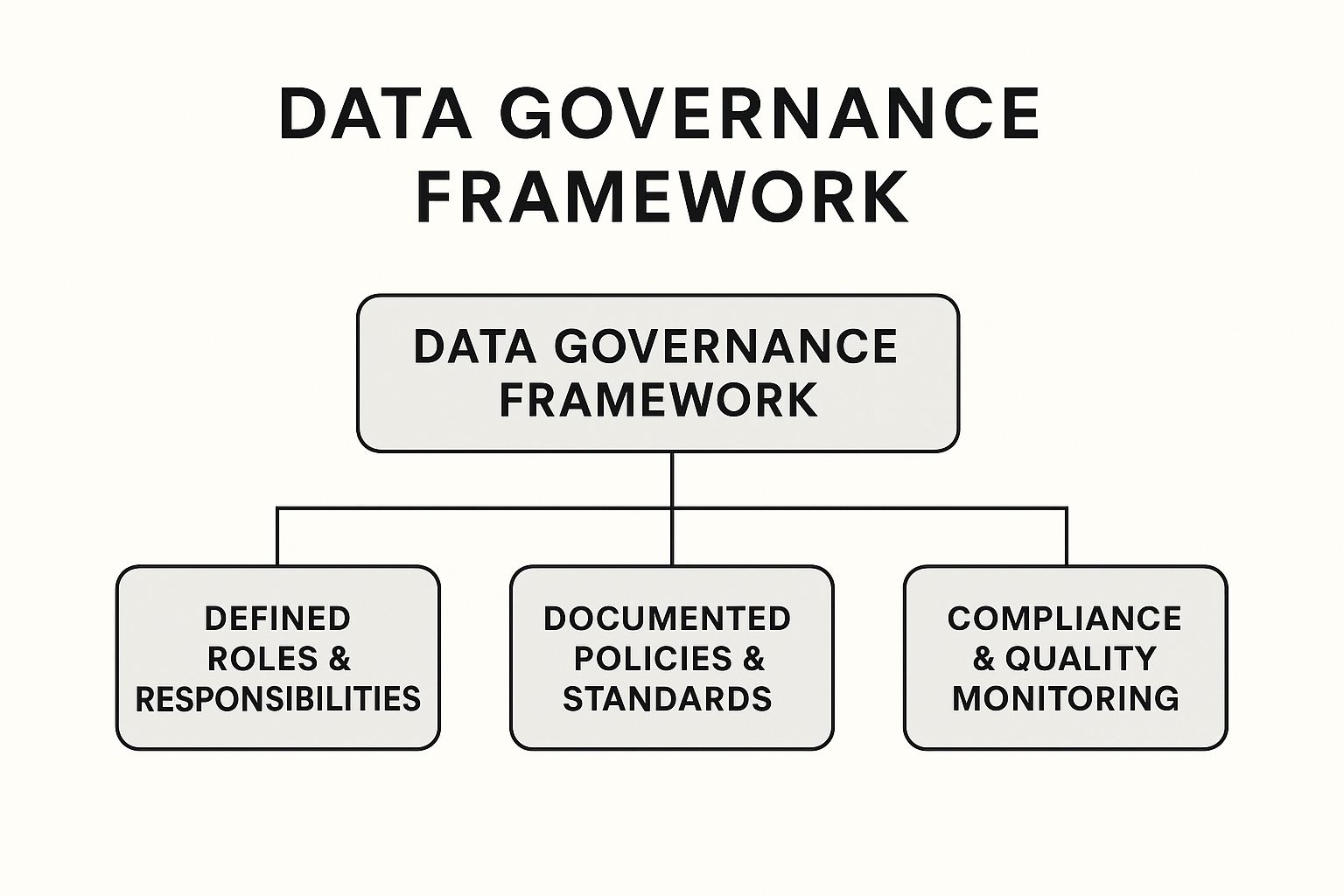 DATA GOVERNANCE FRAMEWORK

DATA GOVERNANCE FRAMEWORK

DEFINED ROLES & RESPONSIBILITIES

DOCUMENTED POLICIES & STANDARDS

COMPLIANCE & QUALITY MONITORING