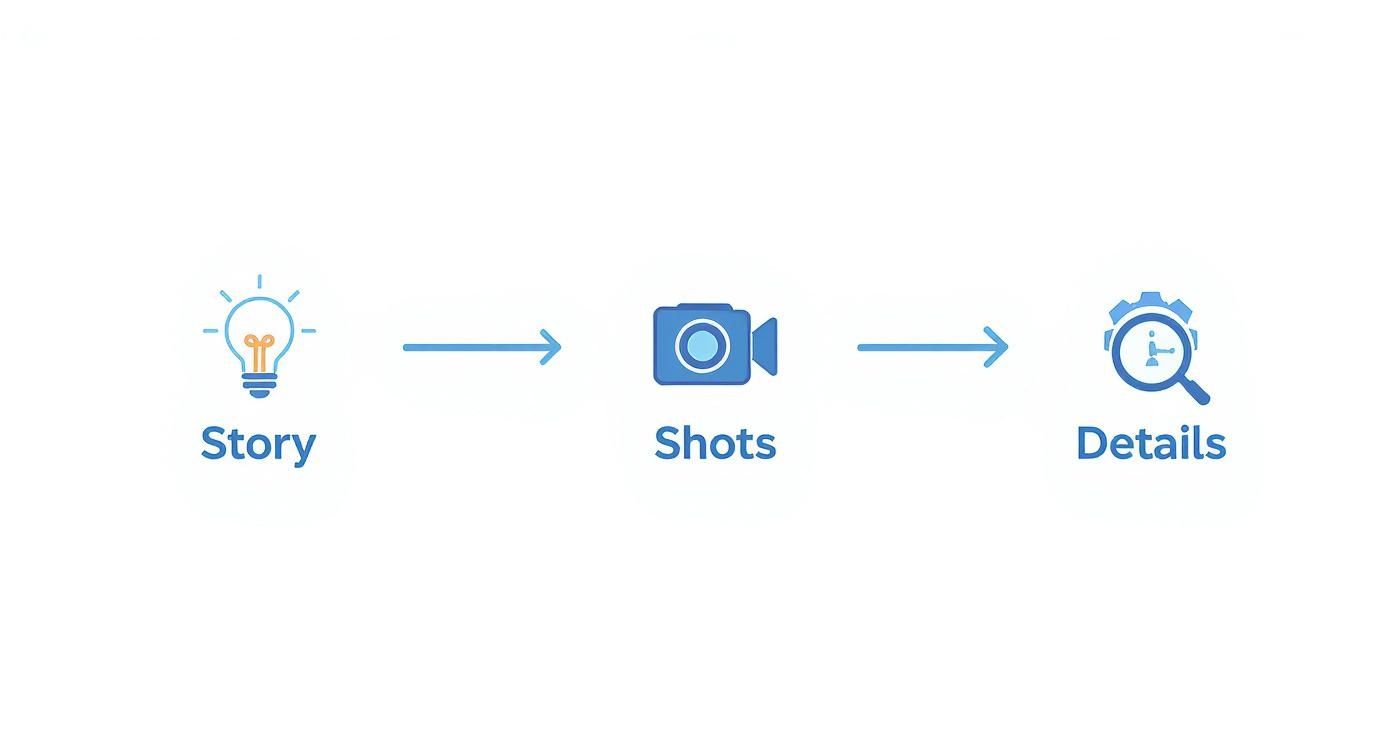 Story

Shots

Details