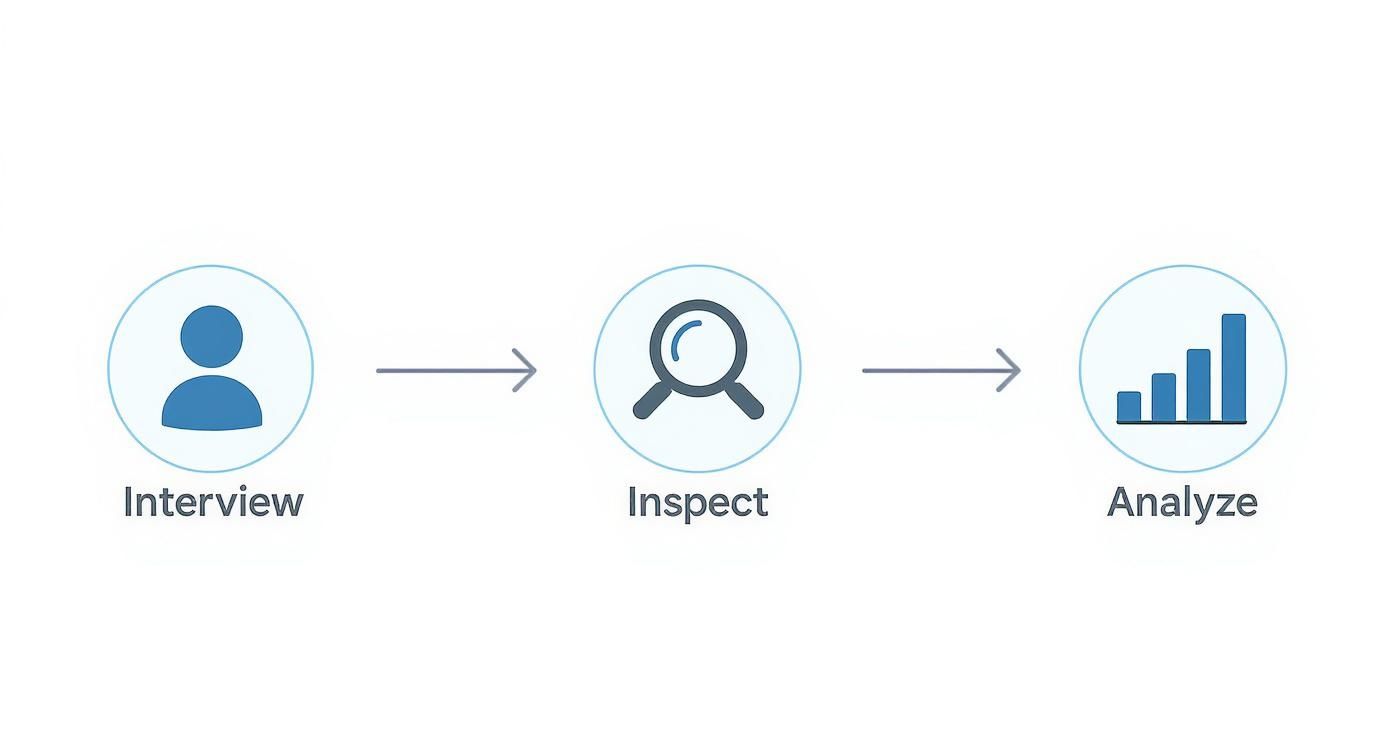 Interview

Inspect

Analyze