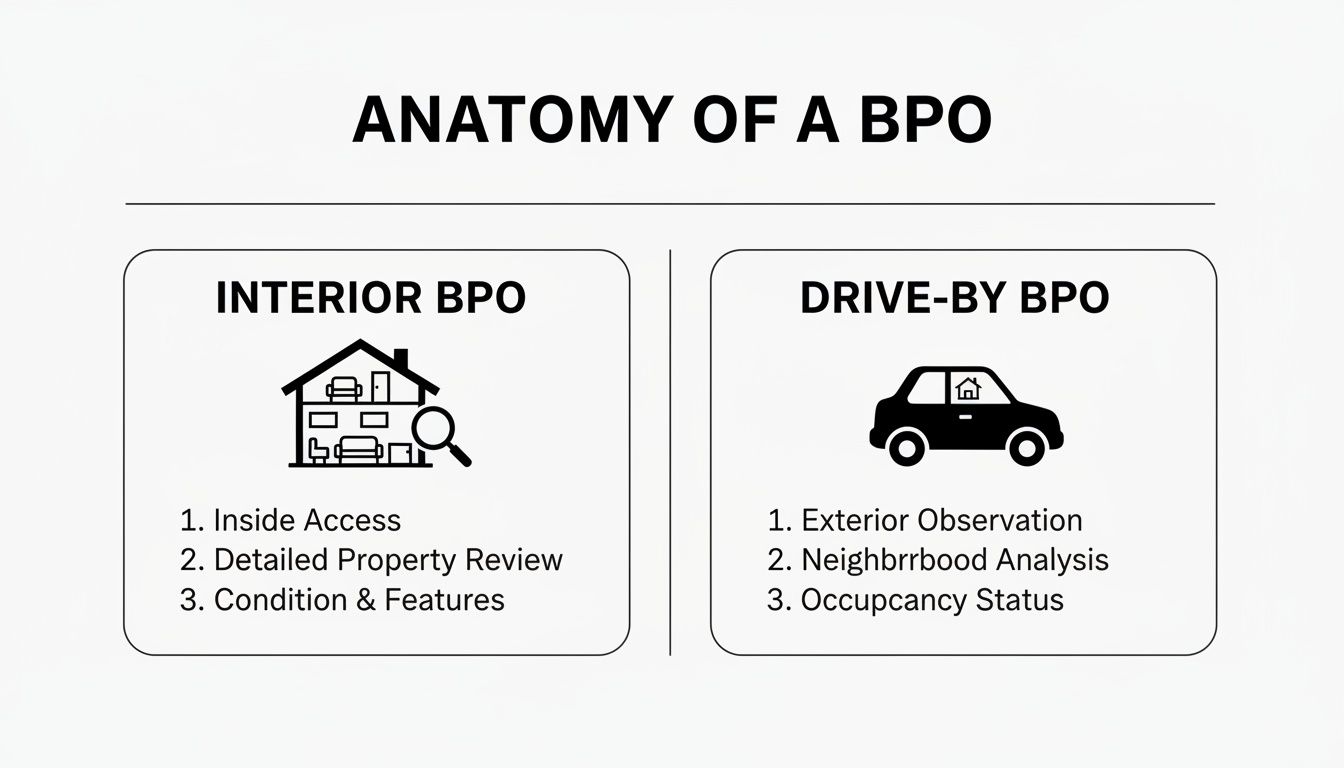 ANATOMY OF A BPO

INTERIOR BPO

1. Inside Access
2. Detailed Property Review
3. Condition & Features

DRIVE-BY BPO

1. Exterior Observation
2. Neighbrrbood Analysis
3. Occupcancy Status