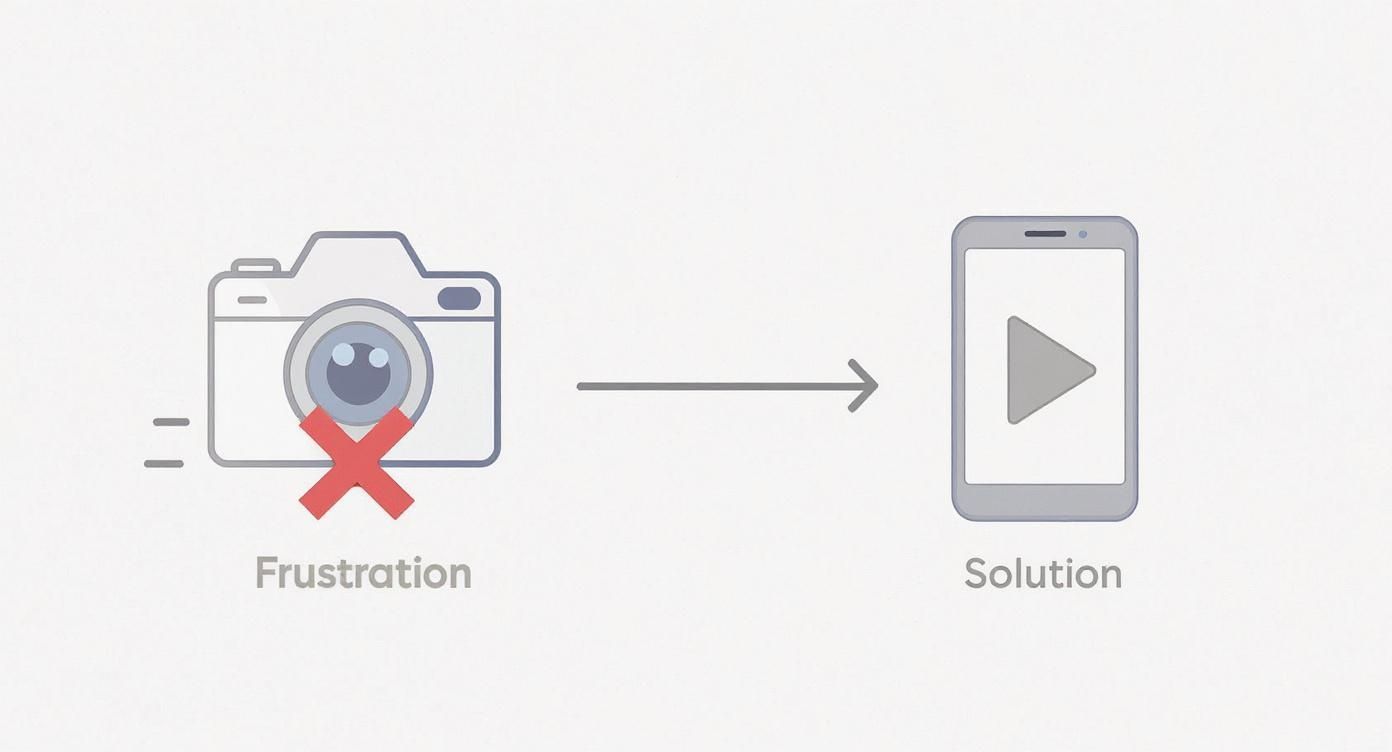 Frustration

Solution