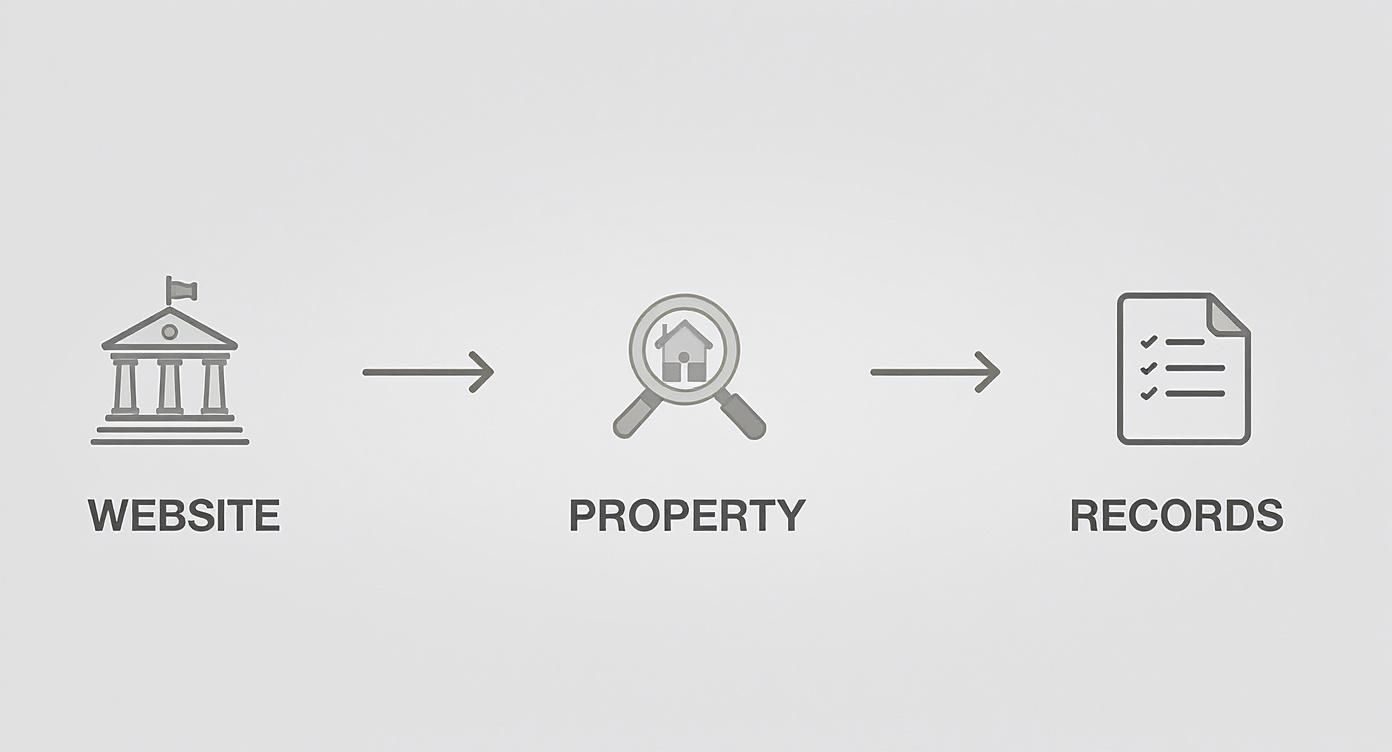 WEBSITE

PROPERTY

RECORDS