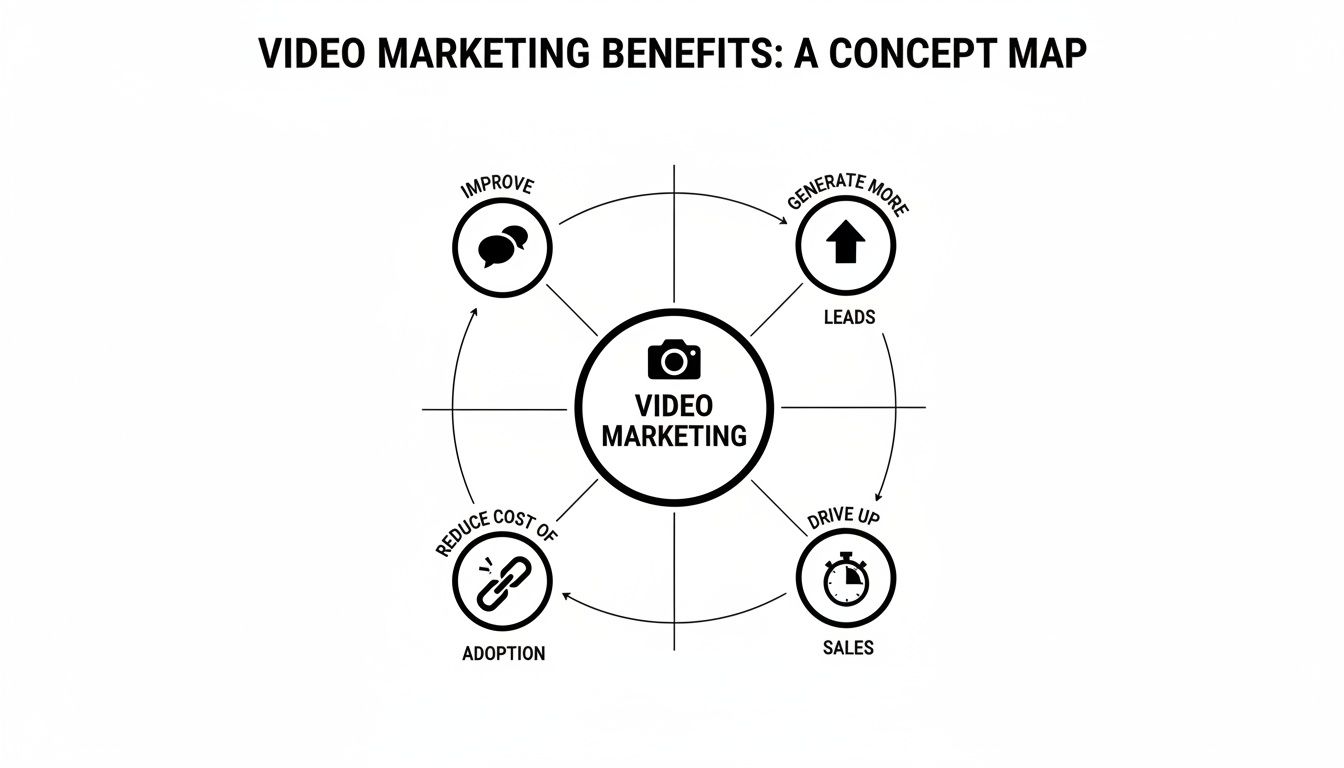 VIDEO MARKETING BENEFITS: A CONCEPT MAP

IMPROVE

GENERATE MORE

LEADS

VIDEO MARKETING

REDUCE COST OF

ADOPTION

DRIVE UP

SALES