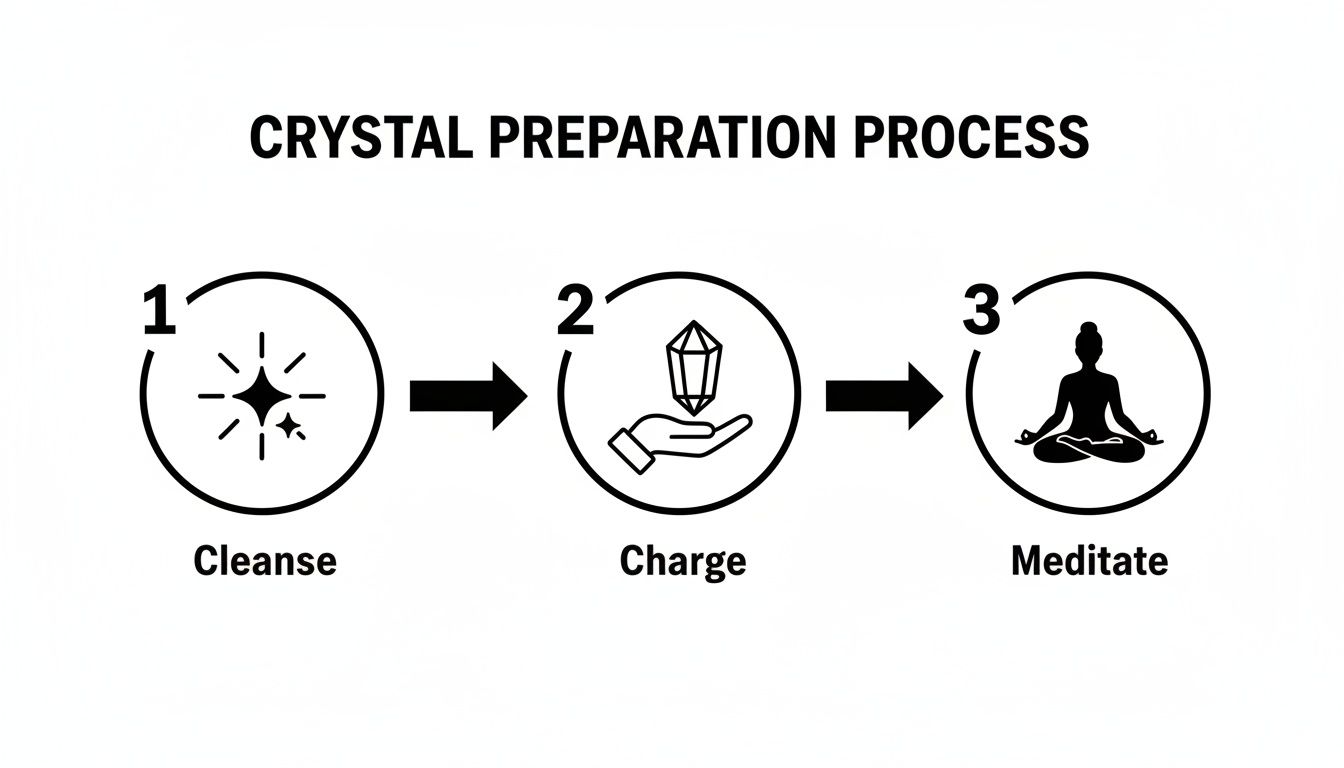 CRYSTAL PREPARATION PROCESS

1

Cleanse

2

Charge

3

Meditate