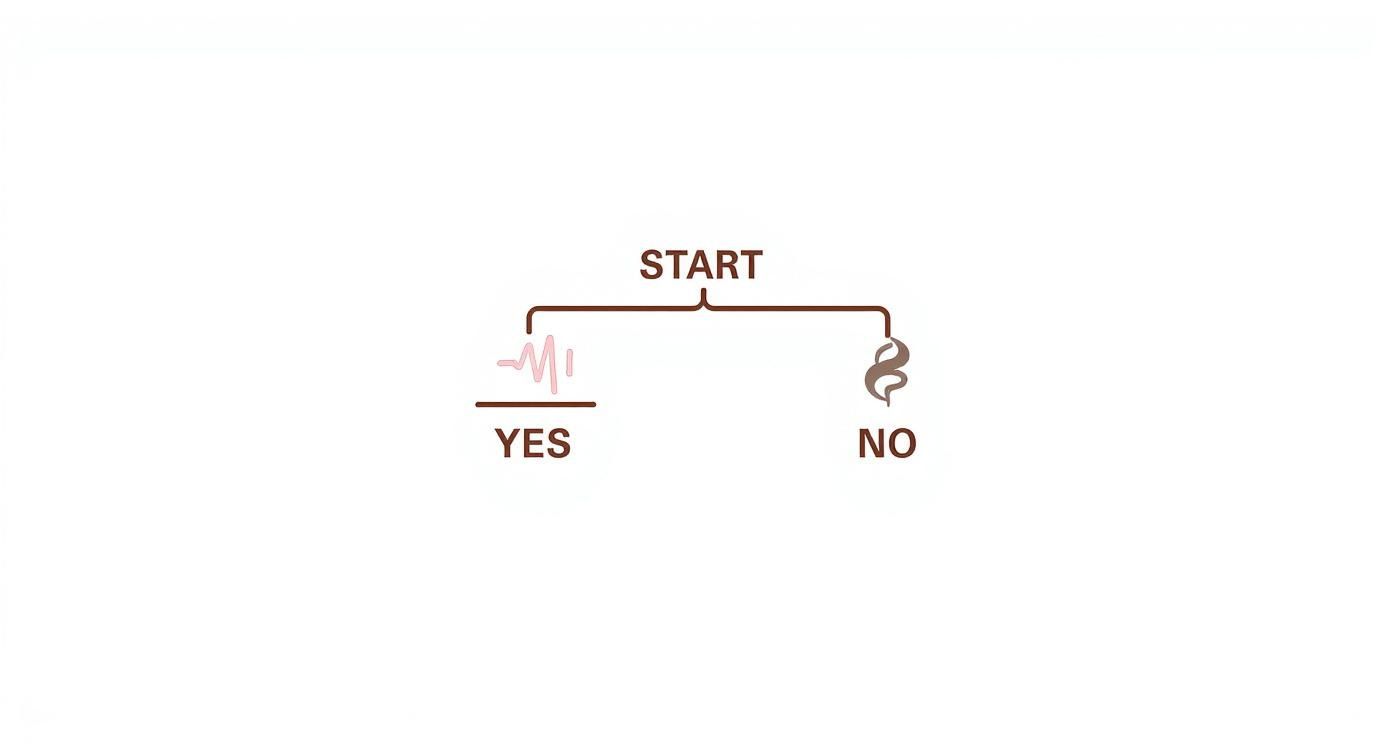 START

YES

NO